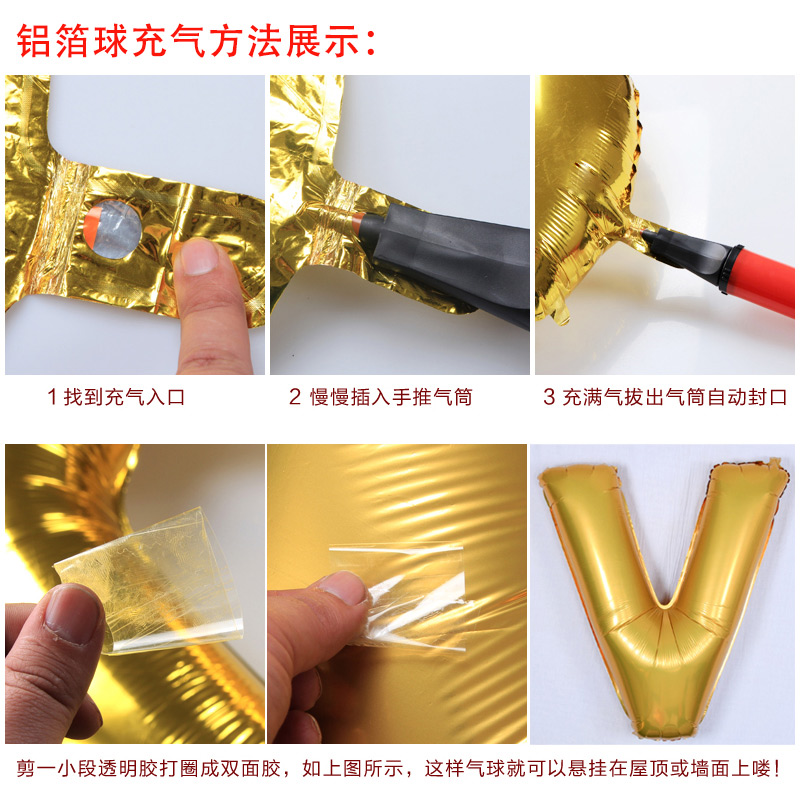 铝箔球充气方法展示:

1 找到充气入口

2 慢慢插入手推气筒

3 充满气拔出气筒自动封口

剪一小段透明胶打圈成双面胶，如上图所示，这样气球就可以悬挂在屋顶或墙面上喽!