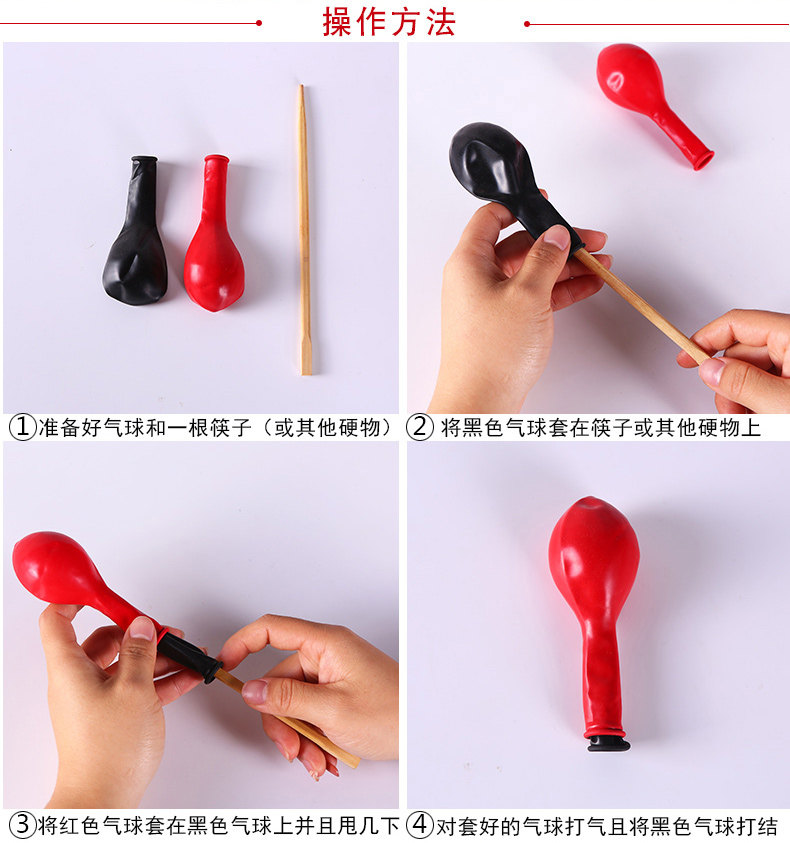 操作方法

①准备好气球和一根筷子（或其他硬物）

② 将黑色气球套在筷子或其他硬物上

③将红色气球套在黑色气球上并且甩几下

④对套好的气球打气且将黑色气球打结