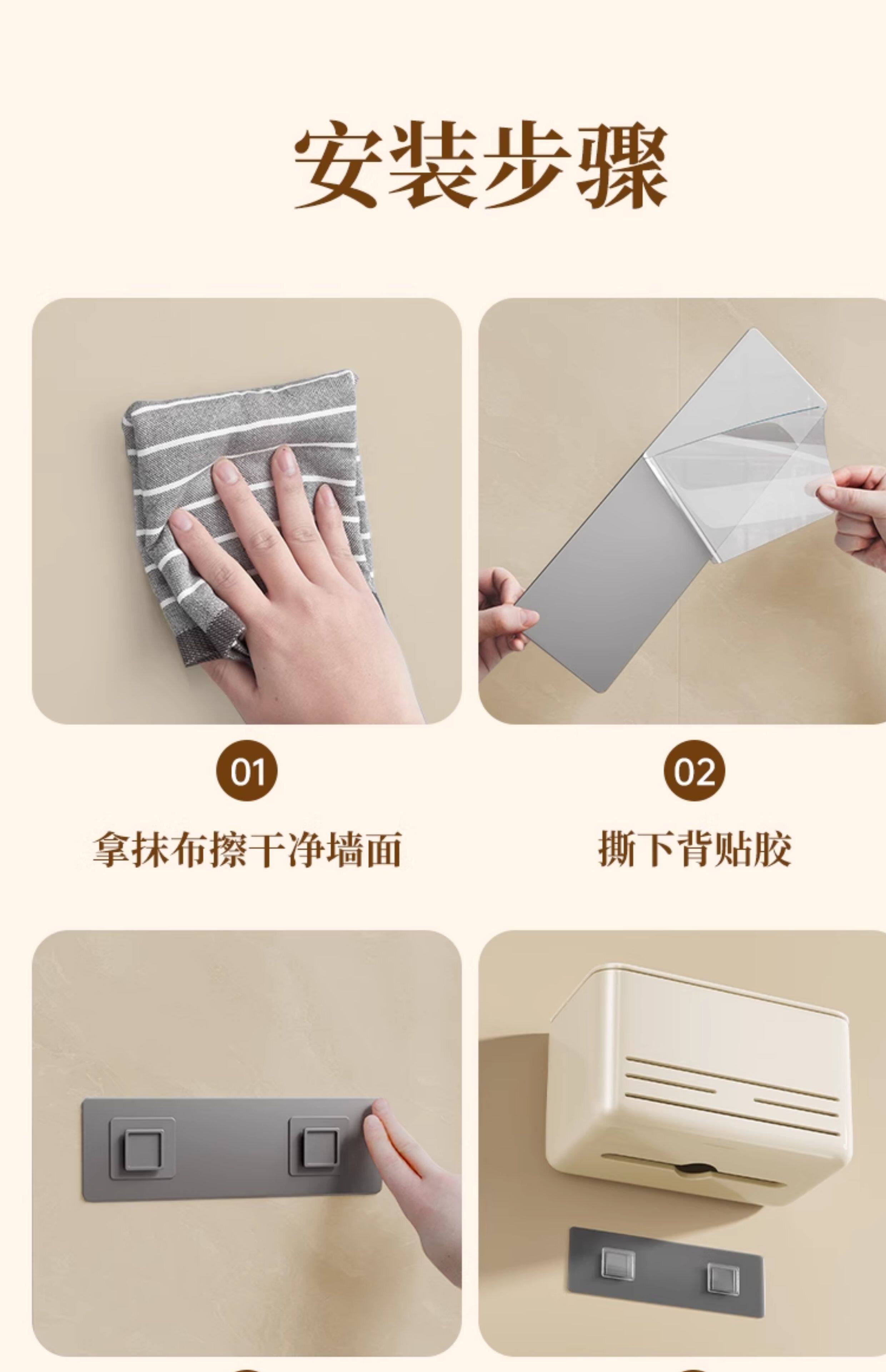 安装步骤

01

拿抹布擦干净墙面

02

撕下背贴胶