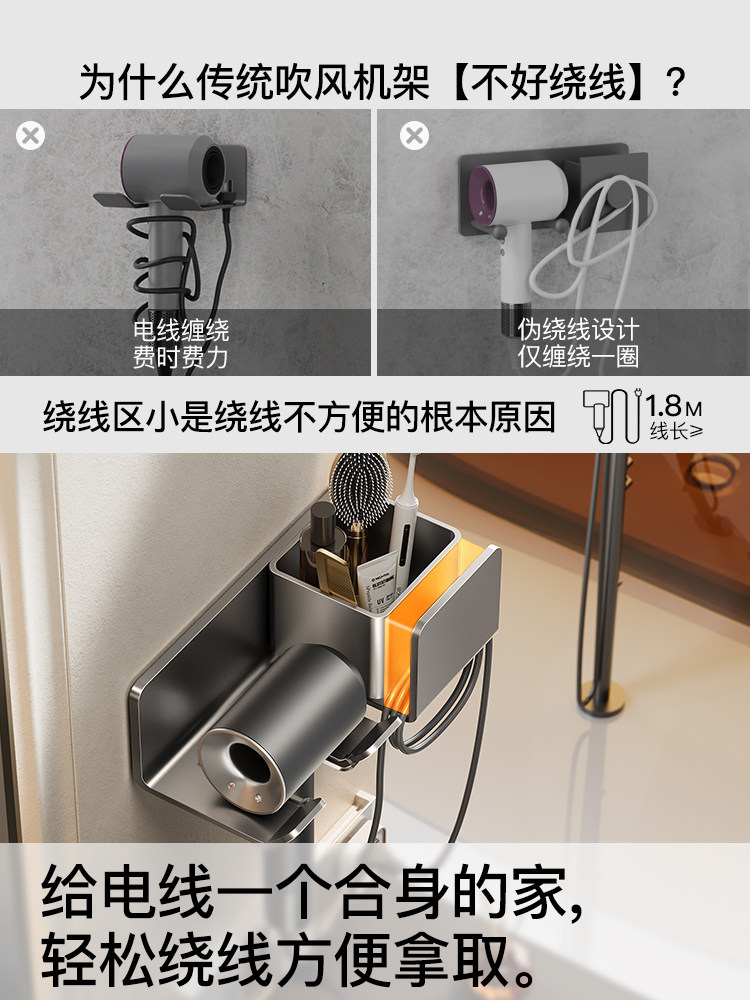 为什么传统吹风机架【不好绕线】？

电线缠绕
费时费力

伪绕线设计
仅缠绕一圈

绕线区小是绕线不方便的根本原因

1.8M
线长≥

给电线一个合身的家，
轻松绕线方便拿取。