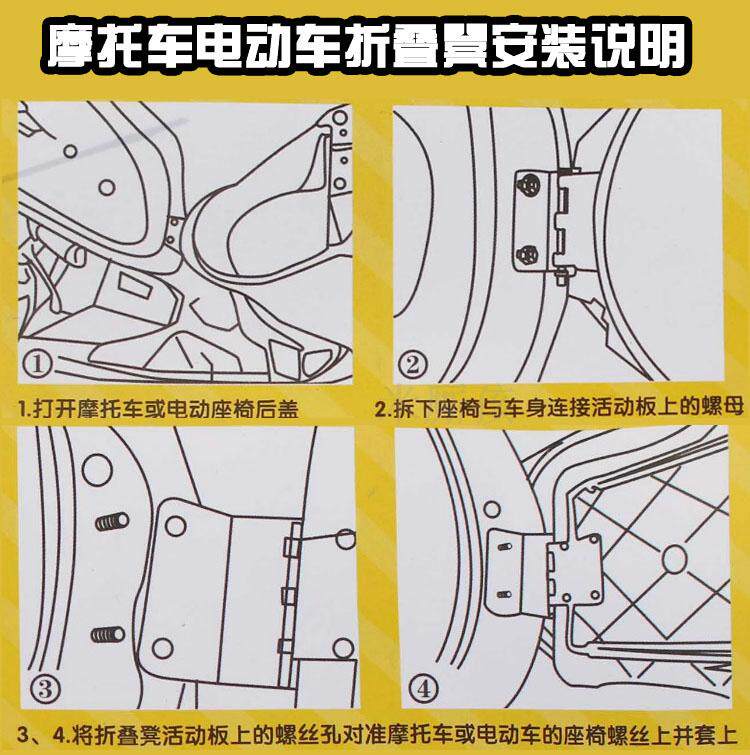 摩托车电动车折叠凳安装说明

①

1.打开摩托车或电动座椅后盖

②

2.拆下座椅与车身连接活动板上的螺母

③

④

3、4.将折叠凳活动板上的螺丝孔对准摩托车或电动车的座椅螺丝上并套上