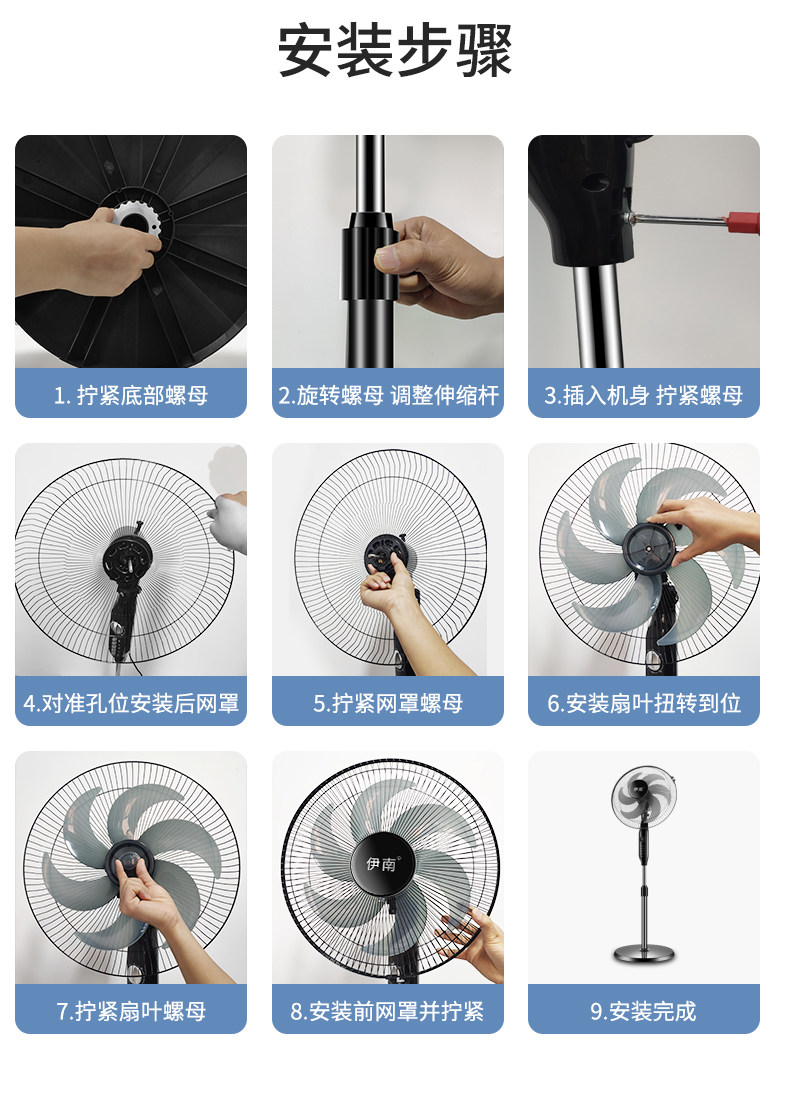 安装步骤

1. 拧紧底部螺母

2.旋转螺母 调整伸缩杆

3.插入机身 拧紧螺母

4.对准孔位安装后网罩

5.拧紧网罩螺母

6.安装扇叶扭转到位

7.拧紧扇叶螺母

伊南

8.安装前网罩并拧紧

9.安装完成