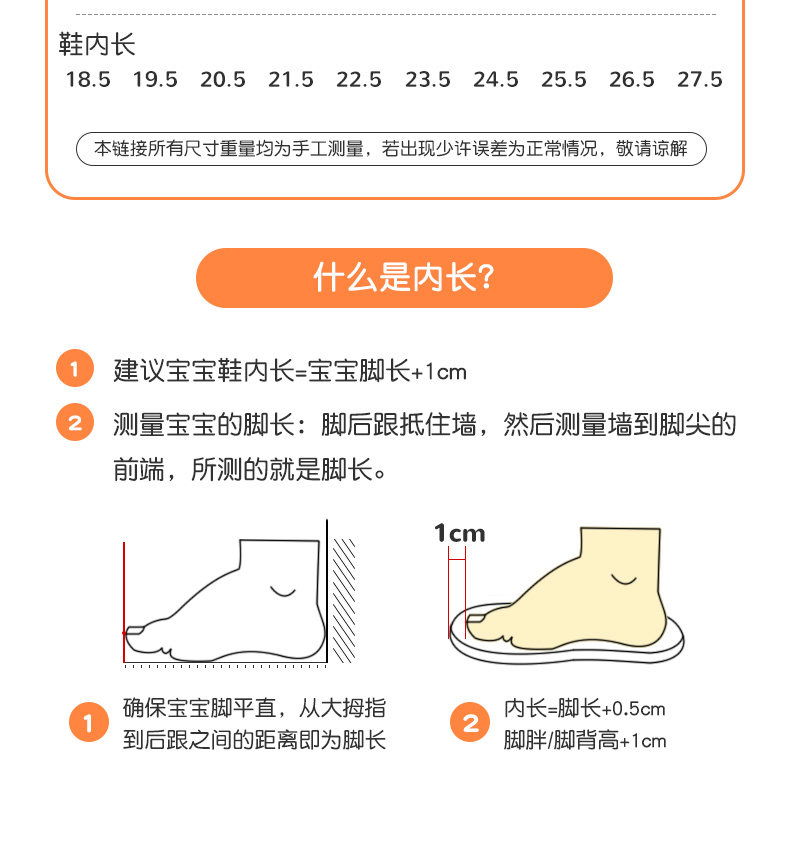 鞋内长

18.5 19.5 20.5 21.5 22.5 23.5 24.5 25.5 26.5 27.5

本链接所有尺寸重量均为手工测量，若出现少许误差为正常情况，敬请谅解

什么是内长?

1 建议宝宝鞋内长=宝宝脚长+1cm

2 测量宝宝的脚长：脚后跟抵住墙，然后测量墙到脚尖的前端，所测的就是脚长。

1cm

1 确保宝宝脚平直，从大拇指到后跟之间的距离即为脚长

2 内长=脚长+0.5cm
脚胖/脚背高+1cm