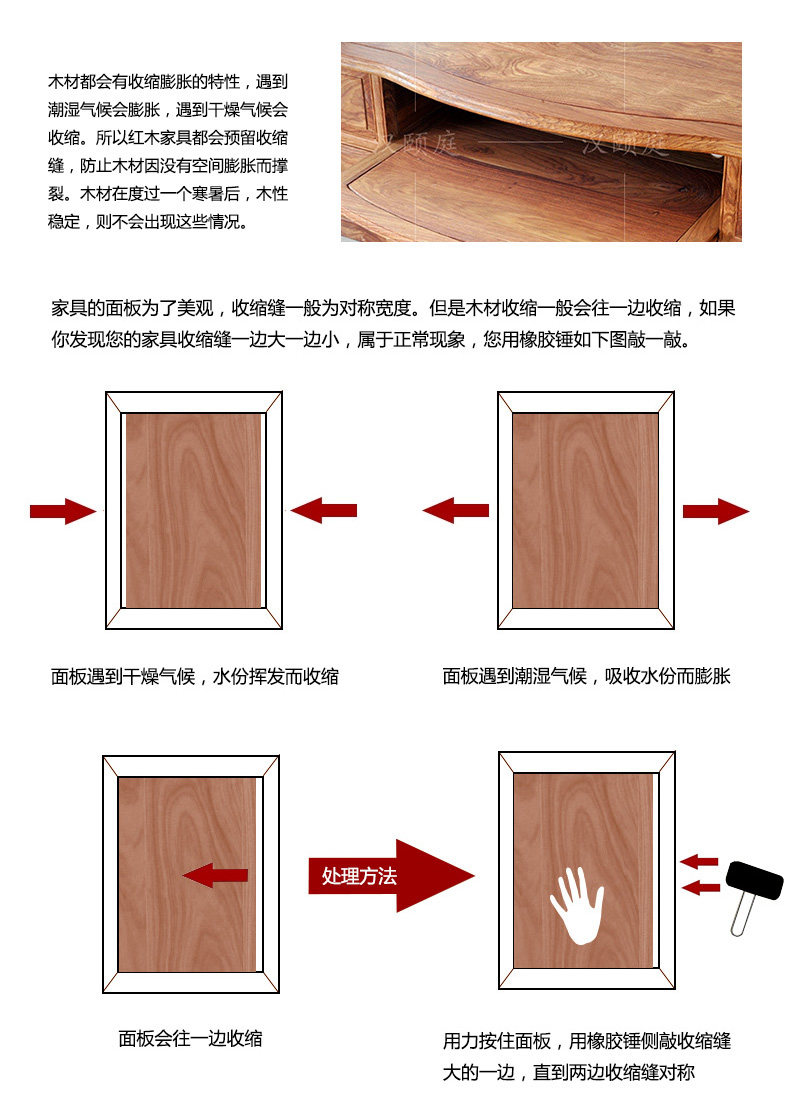 木材都会有收缩膨胀的特性，遇到潮湿气候会膨胀，遇到干燥气候会收缩。所以红木家具都会预留收缩缝，防止木材因没有空间膨胀而撑裂。木材在度过一个寒暑后，木性稳定，则不会出现这些情况。

汉颐庭 汉颐庭

家具的面板为了美观，收缩缝一般为对称宽度。但是木材收缩一般会往一边收缩，如果你发现您的家具收缩缝一边大一边小，属于正常现象，您用橡胶锤如下图敲一敲。

面板遇到干燥气候，水份挥发而收缩

面板遇到潮湿气候，吸收水份而膨胀

处理方法

面板会往一边收缩

用力按住面板，用橡胶锤侧敲收缩缝大的一边，直到两边收缩缝对称