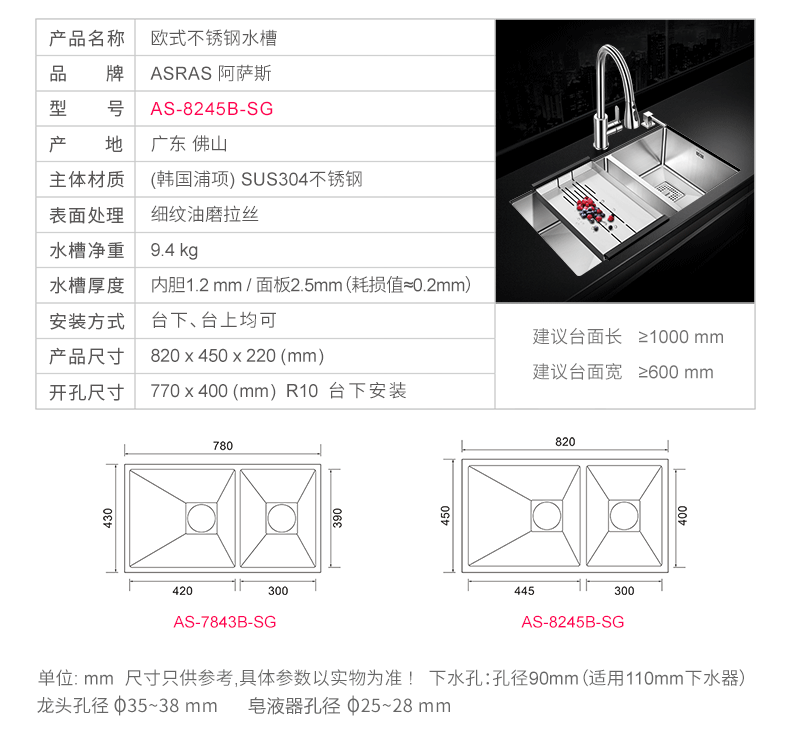 | 产品名称 | 欧式不锈钢水槽 |
|---|---|
| 品　　牌 | ASRAS 阿萨斯 |
| 型　　号 | AS-8245B-SG |
| 产　　地 | 广东 佛山 |
| 主体材质 | (韩国浦项) SUS304不锈钢 |
| 表面处理 | 细纹油磨拉丝 |
| 水槽净重 | 9.4 kg |
| 水槽厚度 | 内胆1.2 mm / 面板2.5mm (耗损值≈0.2mm) |
| 安装方式 | 台下、台上均可 |
| 产品尺寸 | 820 x 450 x 220 (mm) |
| 开孔尺寸 | 770 x 400 (mm) R10 台下安装 |

建议台面长 ≥1000 mm
建议台面宽 ≥600 mm

780
430
390
420
300
AS-7843B-SG

820
450
400
445
300
AS-8245B-SG

单位: mm 尺寸只供参考,具体参数以实物为准！ 下水孔:孔径90mm (适用110mm下水器)
龙头孔径 φ35~38 mm 皂液器孔径 φ25~28 mm