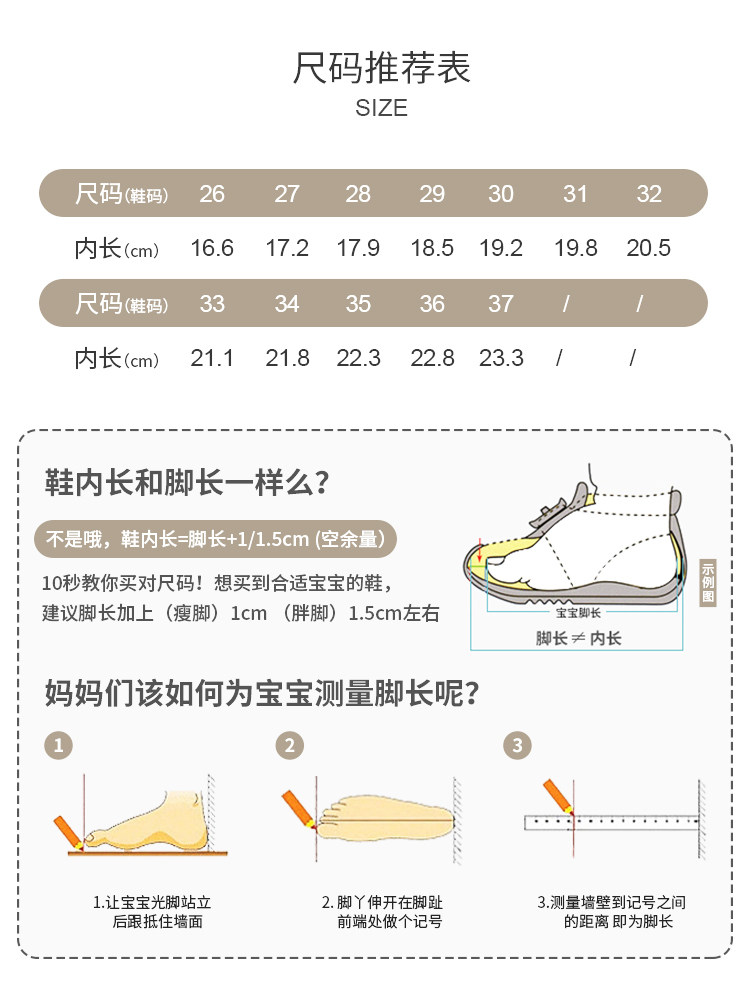 尺码推荐表
SIZE

| 尺码(鞋码) | 26 | 27 | 28 | 29 | 30 | 31 | 32 |
|---|---|---|---|---|---|---|---|
| 内长(cm) | 16.6 | 17.2 | 17.9 | 18.5 | 19.2 | 19.8 | 20.5 |
| 尺码(鞋码) | 33 | 34 | 35 | 36 | 37 | / | / |
| 内长(cm) | 21.1 | 21.8 | 22.3 | 22.8 | 23.3 | / | / |

鞋内长和脚长一样么?

不是哦,鞋内长=脚长+1/1.5cm (空余量)

10秒教你买对尺码!想买到合适宝宝的鞋,建议脚长加上(瘦脚)1cm (胖脚)1.5cm左右

宝宝脚长
脚长 ≠ 内长
示例图

妈妈们该如何为宝宝测量脚长呢?

1
1.让宝宝光脚站立后跟抵住墙面

2
2.脚丫伸开在脚趾前端处做个记号

3
3.测量墙壁到记号之间的距离 即为脚长