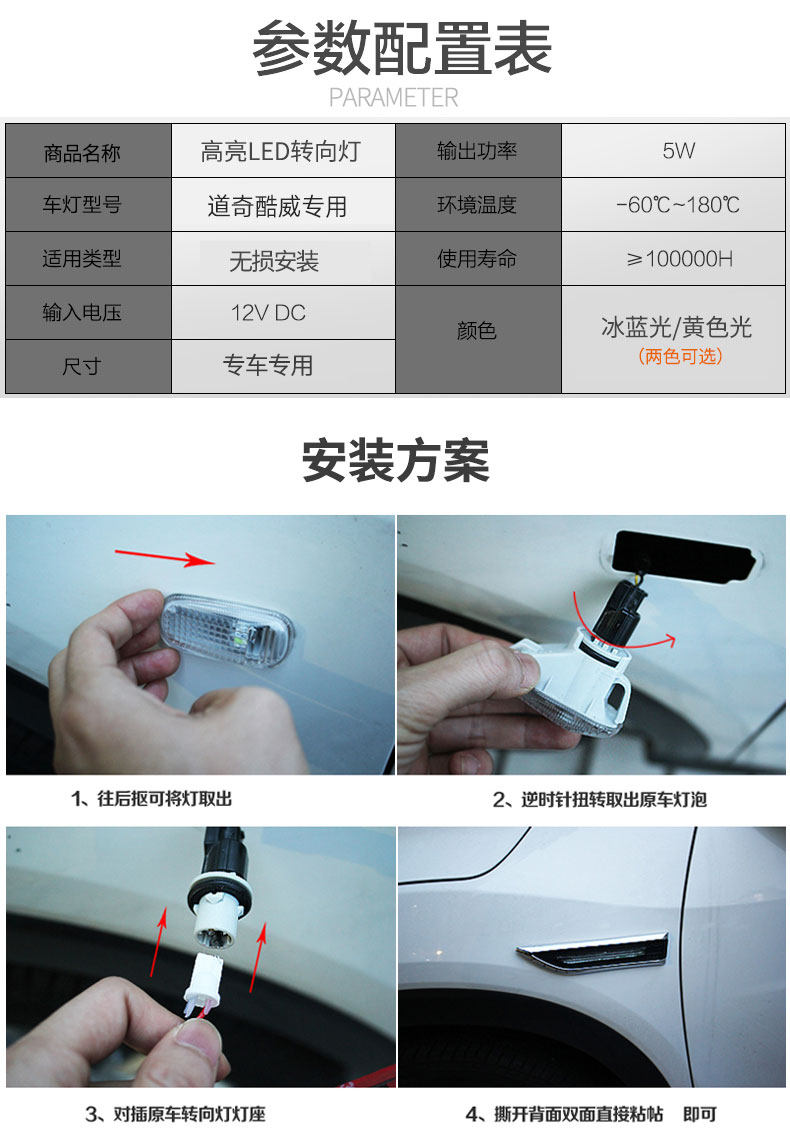 参数配置表
PARAMETER

| 商品名称 | 高亮LED转向灯 | 输出功率 | 5W |
|---|---|---|---|
| 车灯型号 | 道奇酷威专用 | 环境温度 | -60℃~180℃ |
| 适用类型 | 无损安装 | 使用寿命 | ≥100000H |
| 输入电压 | 12V DC | 颜色 | 冰蓝光/黄色光 (两色可选) |
| 尺寸 | 专车专用 | | |

安装方案

1、往后抠可将灯取出

2、逆时针扭转取出原车灯泡

3、对插原车转向灯灯座

4、撕开背面双面直接粘帖 即可