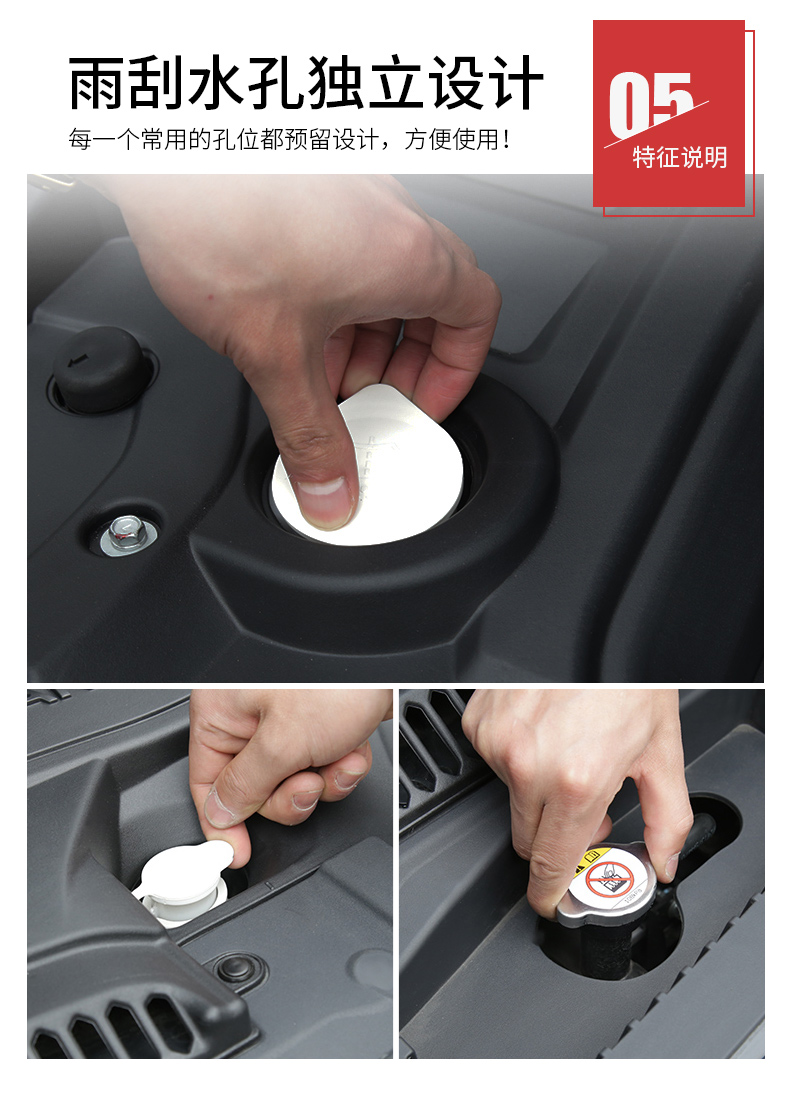 雨刮水孔独立设计

每一个常用的孔位都预留设计，方便使用！

05
特征说明