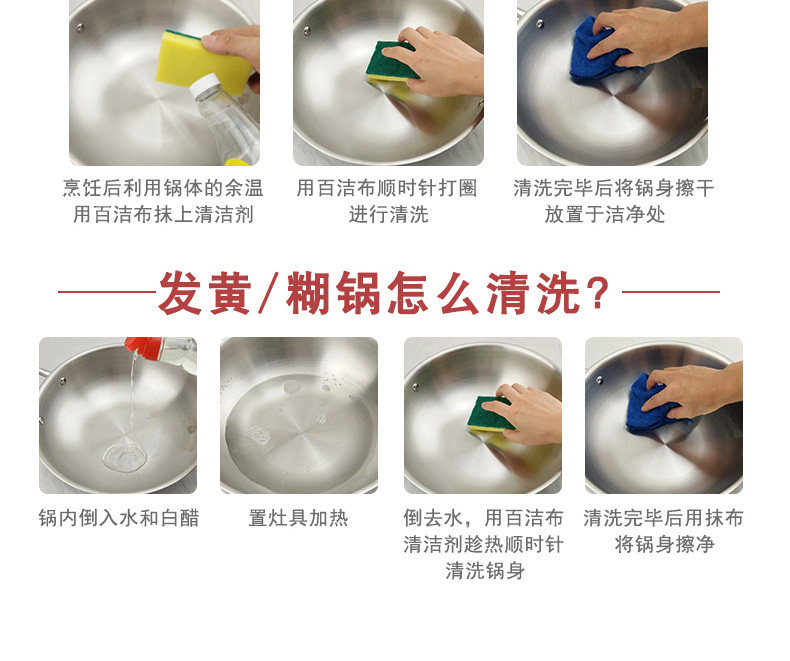 烹饪后利用锅体的余温
用百洁布抹上清洁剂

用百洁布顺时针打圈
进行清洗

清洗完毕后将锅身擦干
放置于洁净处

发黄/糊锅怎么清洗?

锅内倒入水和白醋

置灶具加热

倒去水，用百洁布
清洁剂趁热顺时针
清洗锅身

清洗完毕后用抹布
将锅身擦净