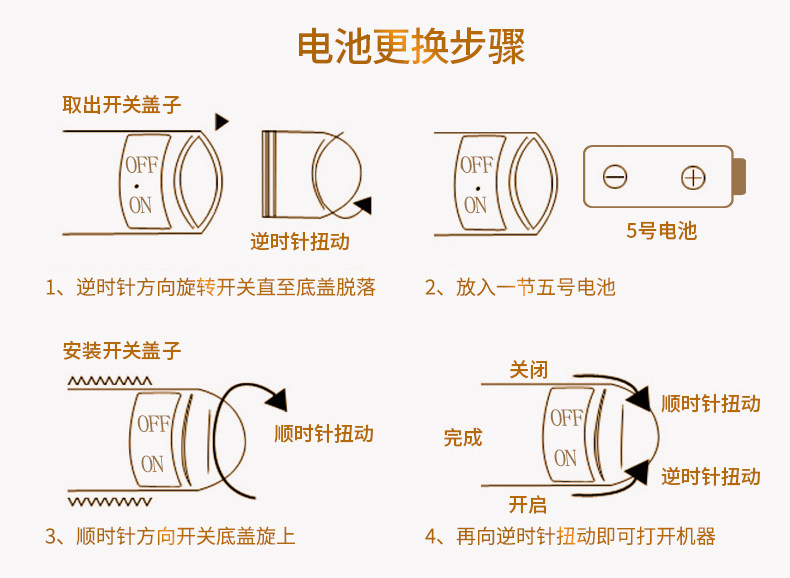 电池更换步骤

取出开关盖子

OFF
ON

逆时针扭动

1、逆时针方向旋转开关直至底盖脱落

OFF
ON

5号电池

2、放入一节五号电池

安装开关盖子

OFF
ON

顺时针扭动

3、顺时针方向开关底盖旋上

关闭

完成

OFF
ON

顺时针扭动

逆时针扭动

开启

4、再向逆时针扭动即可打开机器