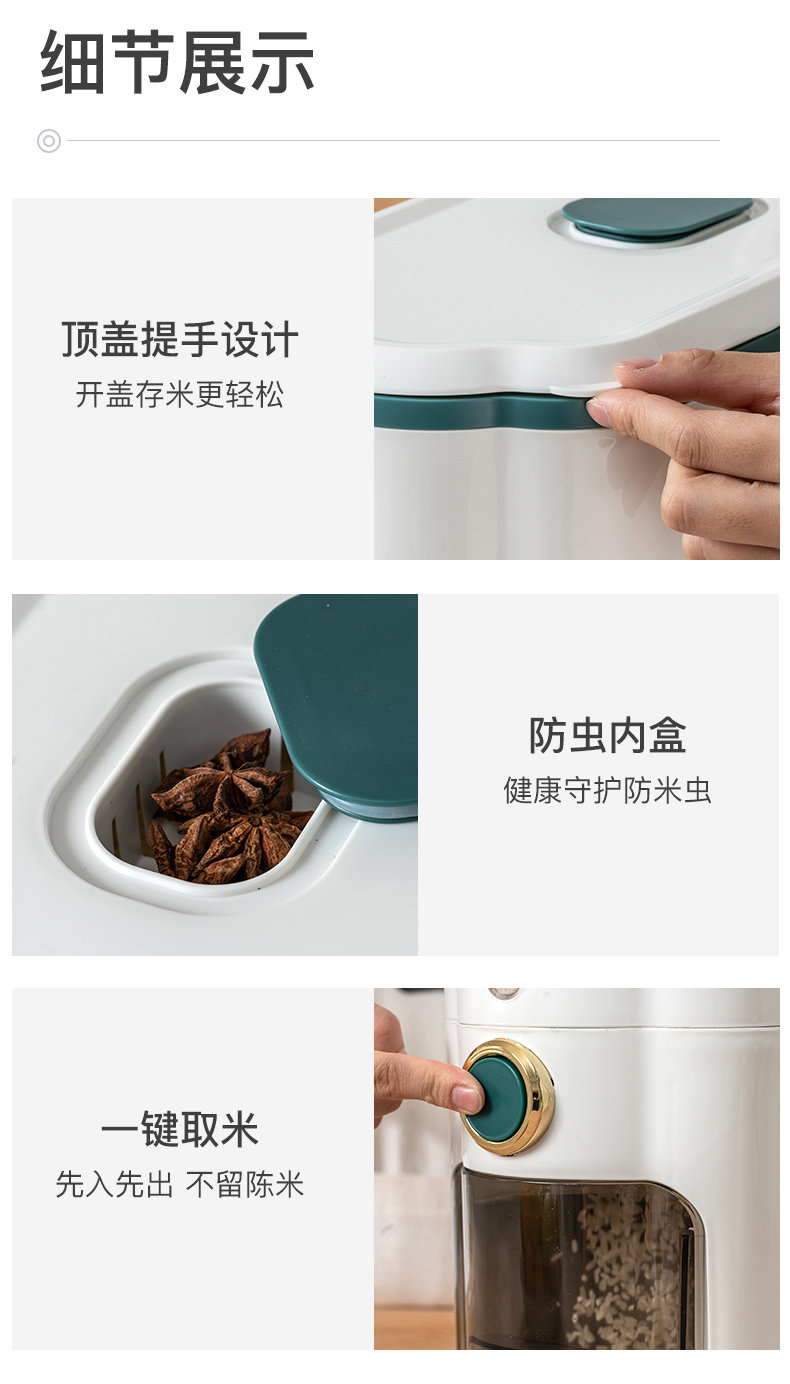 细节展示

顶盖提手设计
开盖存米更轻松

防虫内盒
健康守护防米虫

一键取米
先入先出 不留陈米