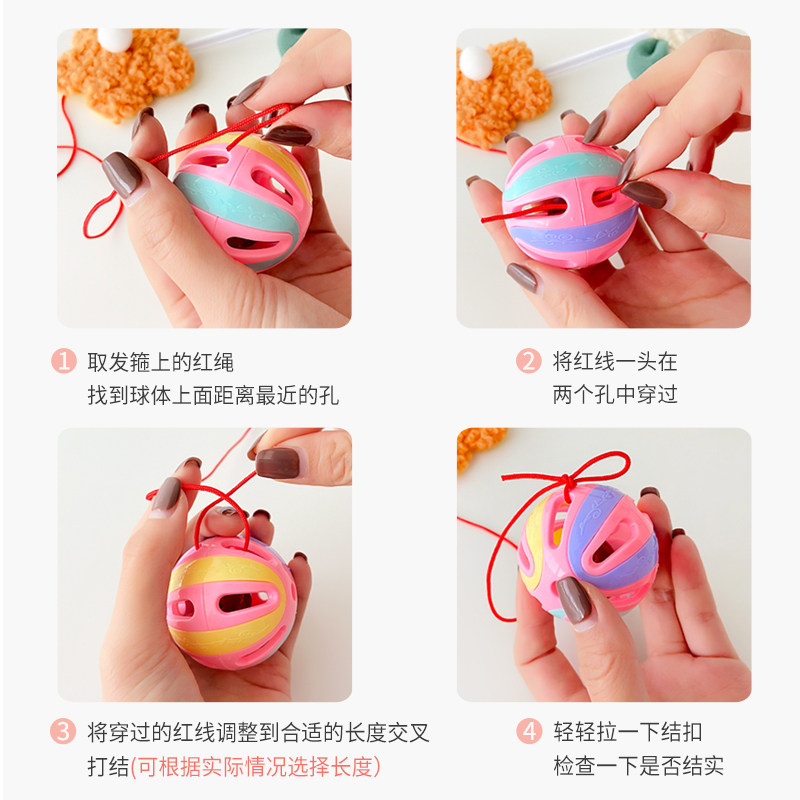 1 取发箍上的红绳
找到球体上面距离最近的孔

2 将红线一头在
两个孔中穿过

3 将穿过的红线调整到合适的长度交叉
打结(可根据实际情况选择长度)

4 轻轻拉一下结扣
检查一下是否结实