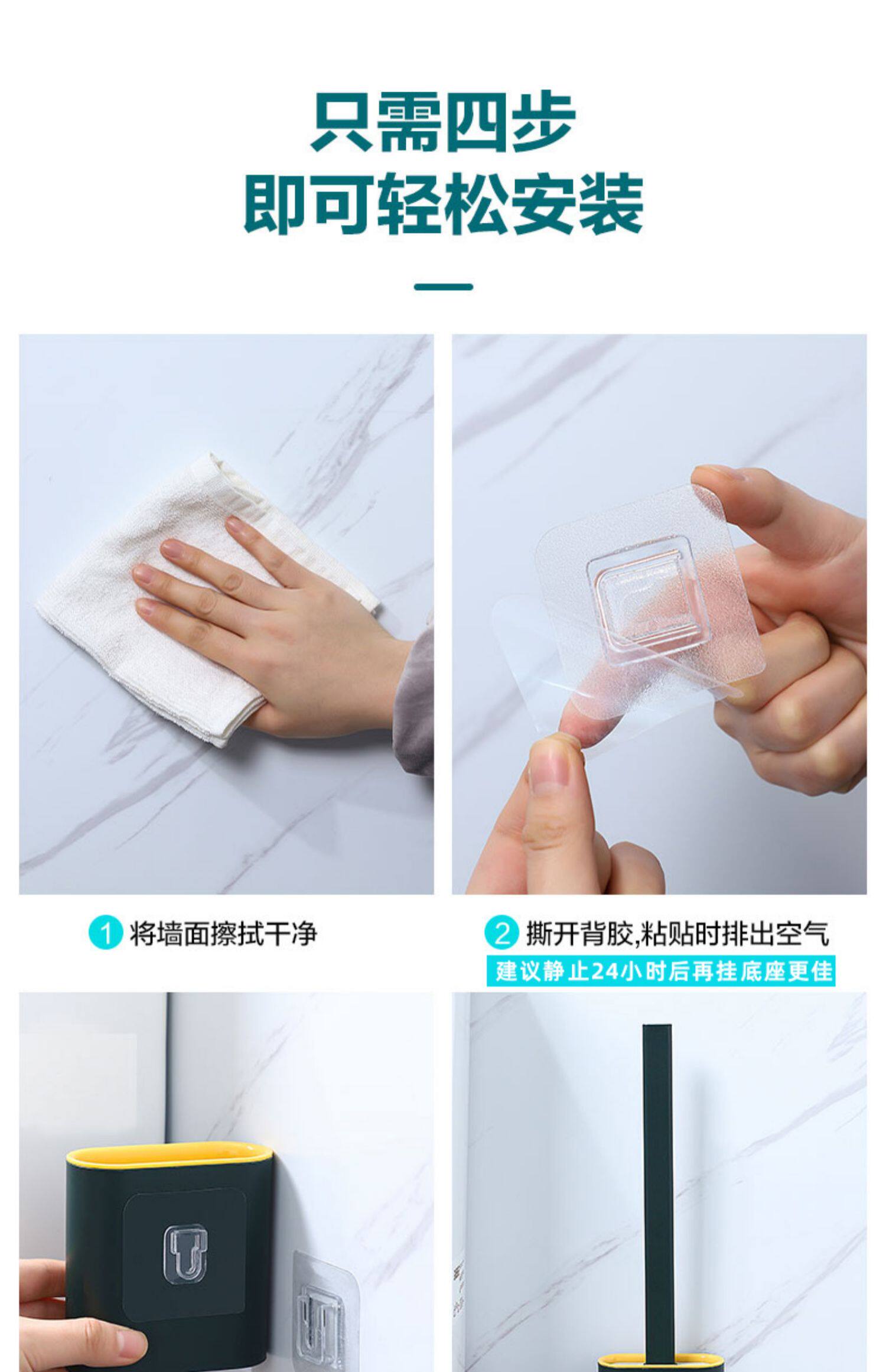 只需四步
即可轻松安装

1 将墙面擦拭干净

2 撕开背胶,粘贴时排出空气
建议静止24小时后再挂底座更佳