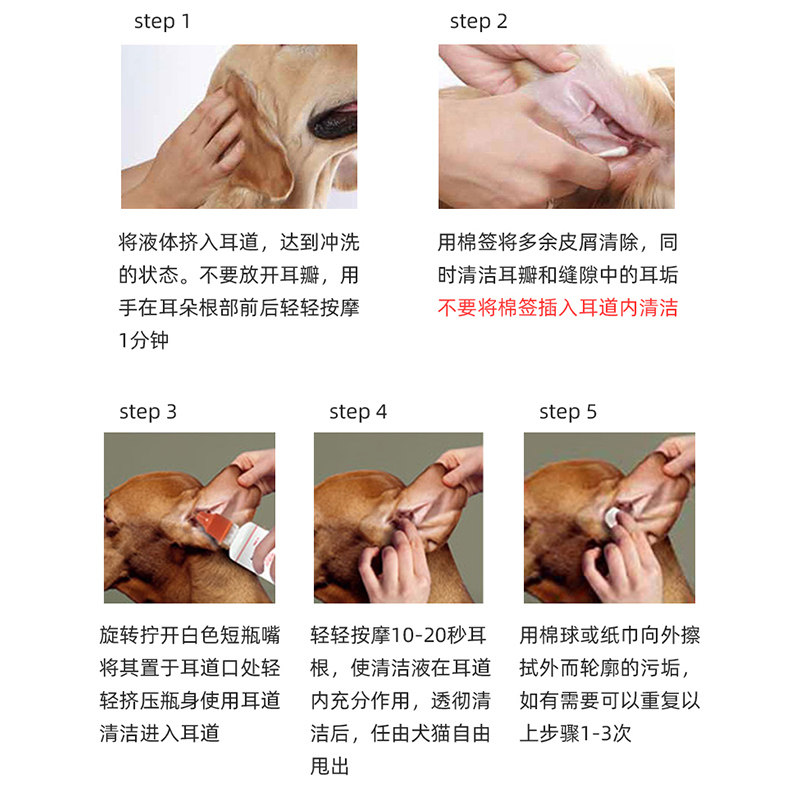 step 1

将液体挤入耳道，达到冲洗的状态。不要放开耳瓣，用手在耳朵根部前后轻轻按摩1分钟

step 2

用棉签将多余皮屑清除，同时清洁耳瓣和缝隙中的耳垢

不要将棉签插入耳道内清洁

step 3

旋转拧开白色短瓶嘴将其置于耳道口处轻轻挤压瓶身使用耳道清洁进入耳道

step 4

轻轻按摩10-20秒耳根，使清洁液在耳道内充分作用，透彻清洁后，任由犬猫自由甩出

step 5

用棉球或纸巾向外擦拭外而轮廓的污垢，如有需要可以重复以上步骤1-3次