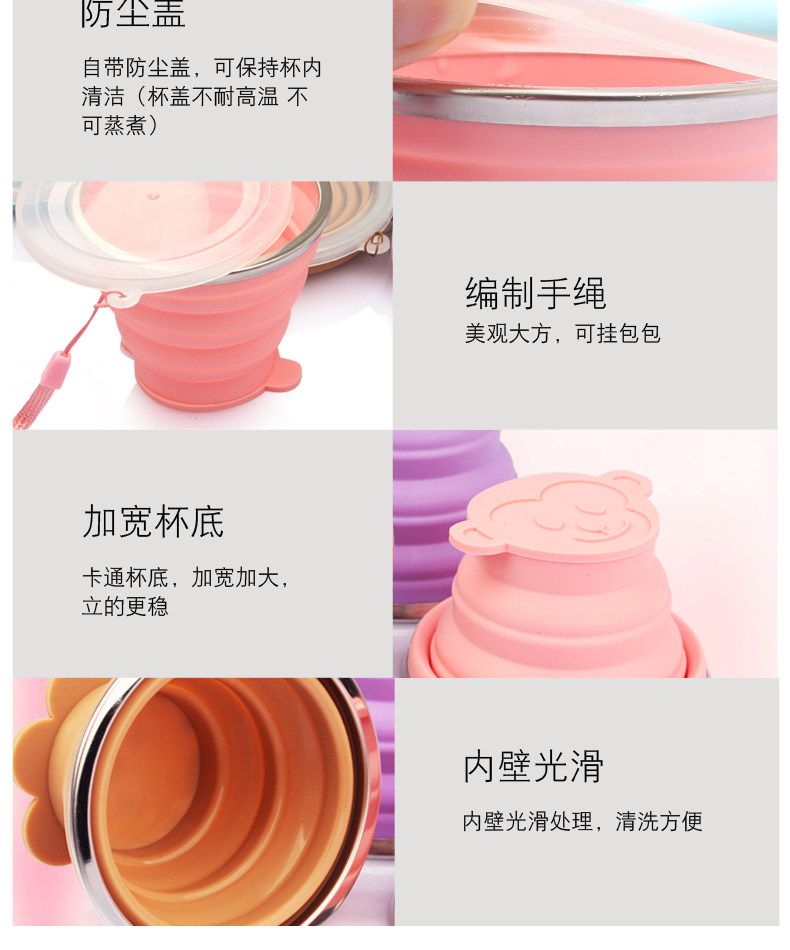 防尘盖

自带防尘盖，可保持杯内清洁（杯盖不耐高温 不可蒸煮）

编制手绳

美观大方，可挂包包

加宽杯底

卡通杯底，加宽加大，立的更稳

内壁光滑

内壁光滑处理，清洗方便