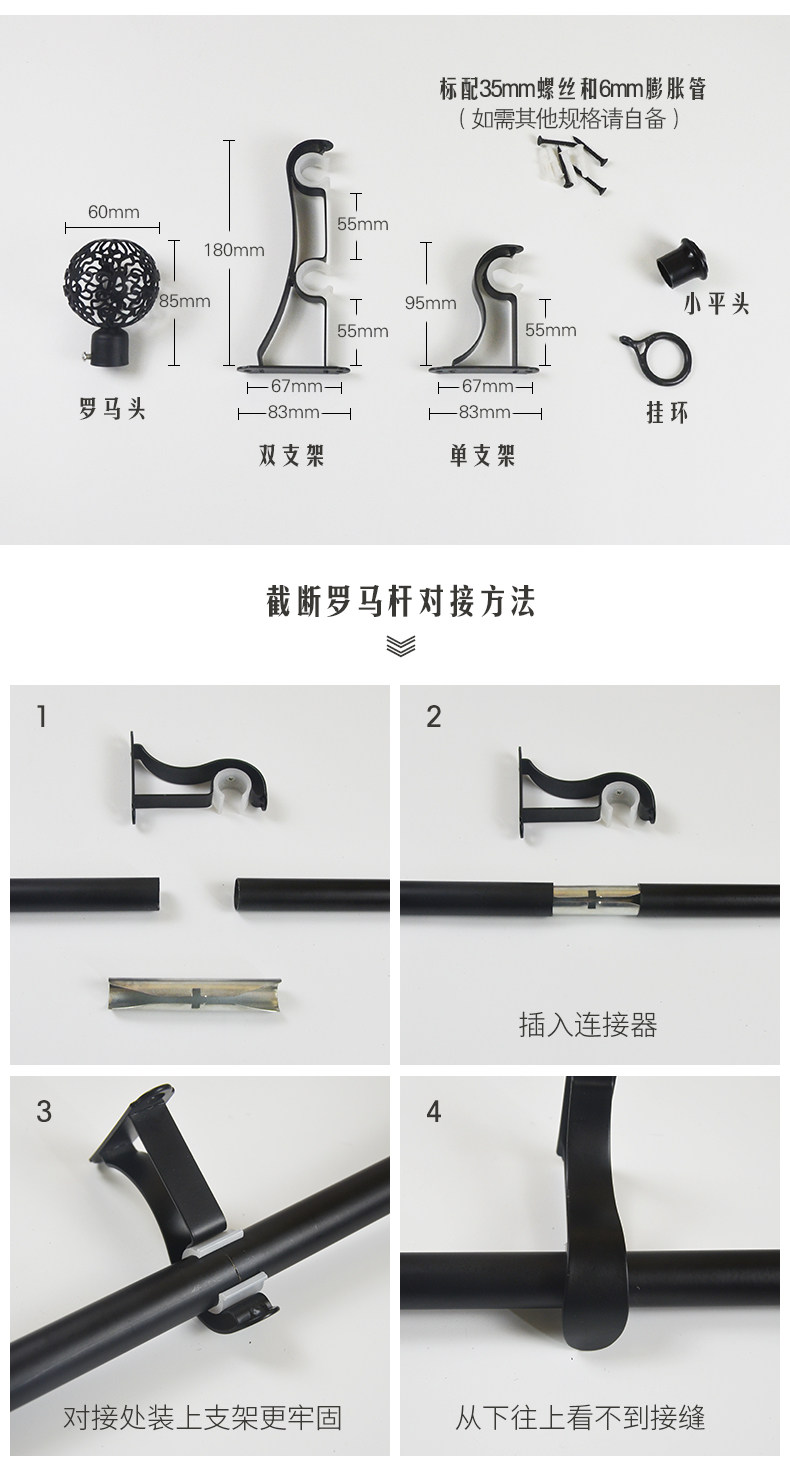 标配35mm螺丝和6mm膨胀管
（如需其他规格请自备）

60mm
85mm
罗马头

180mm
55mm
55mm
67mm
83mm
双支架

95mm
55mm
67mm
83mm
单支架

小平头

挂环

截断罗马杆对接方法

1

2
插入连接器

3
对接处装上支架更牢固

4
从下往上看不到接缝