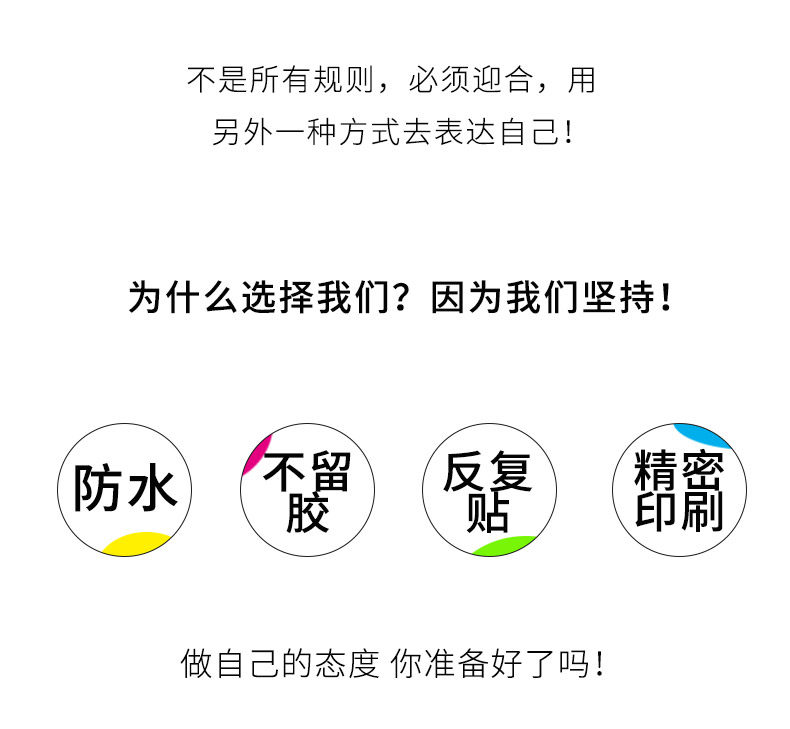 不是所有规则，必须迎合，用另外一种方式去表达自己！

为什么选择我们？因为我们坚持！

防水

不留胶

反复贴

精密印刷

做自己的态度 你准备好了吗！