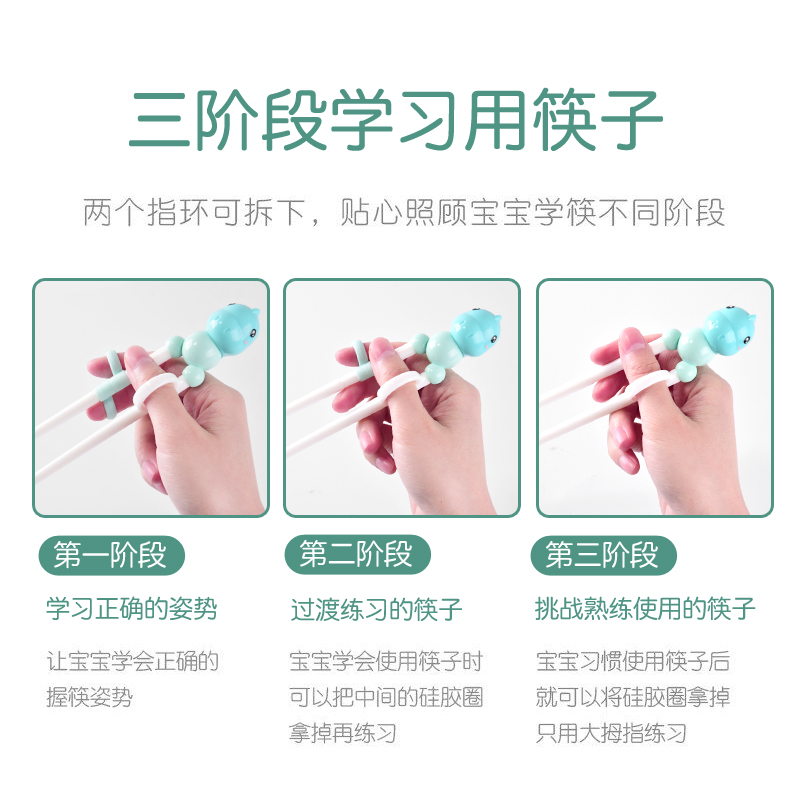 三阶段学习用筷子

两个指环可拆下，贴心照顾宝宝学筷不同阶段

第一阶段

学习正确的姿势

让宝宝学会正确的握筷姿势

第二阶段

过渡练习的筷子

宝宝学会使用筷子时可以把中间的硅胶圈拿掉再练习

第三阶段

挑战熟练使用的筷子

宝宝习惯使用筷子后就可以将硅胶圈拿掉只用大拇指练习