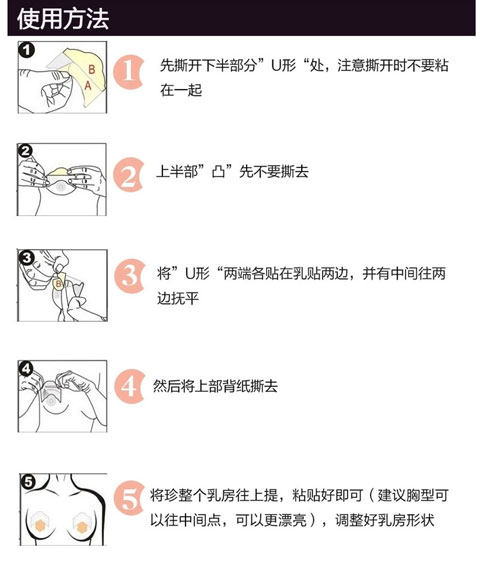 使用方法

1

B
A

1 先撕开下半部分”U形“处，注意撕开时不要粘在一起

2

2 上半部”凸”先不要撕去

3

B

3 将”U形“两端各贴在乳贴两边，并有中间往两边抚平

4

4 然后将上部背纸撕去

5

5 将珍整个乳房往上提，粘贴好即可（建议胸型可以往中间点，可以更漂亮），调整好乳房形状