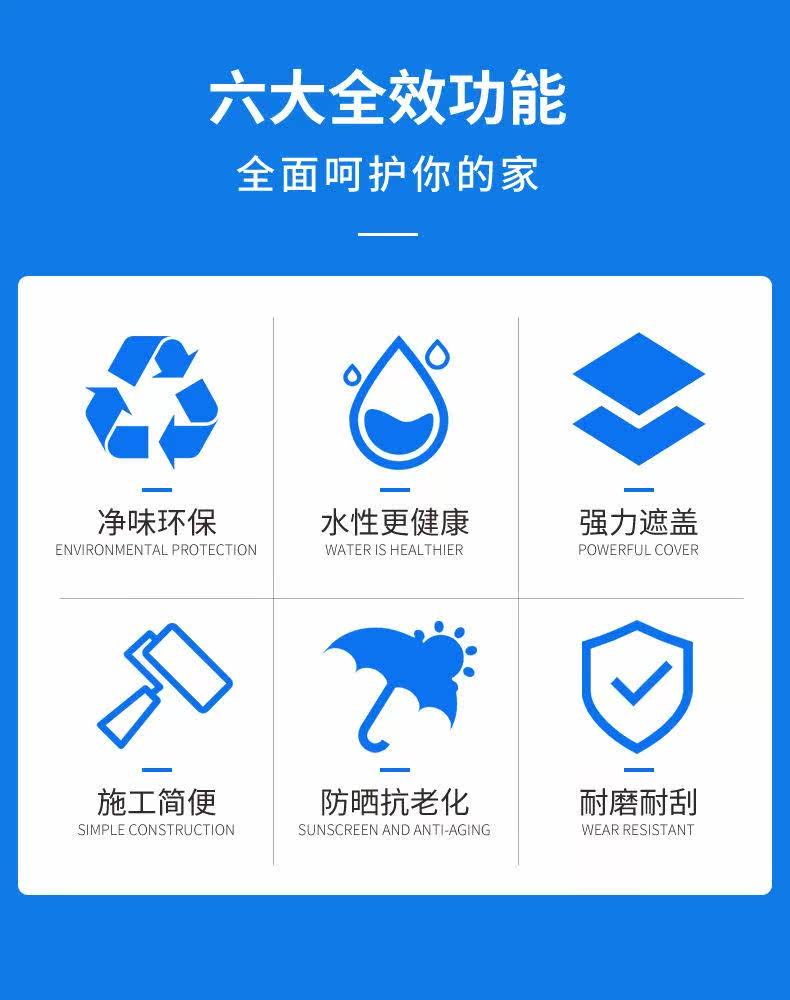 六大全效功能

全面呵护你的家

净味环保
ENVIRONMENTAL PROTECTION

水性更健康
WATER IS HEALTHIER

强力遮盖
POWERFUL COVER

施工简便
SIMPLE CONSTRUCTION

防晒抗老化
SUNSCREEN AND ANTI-AGING

耐磨耐刮
WEAR RESISTANT