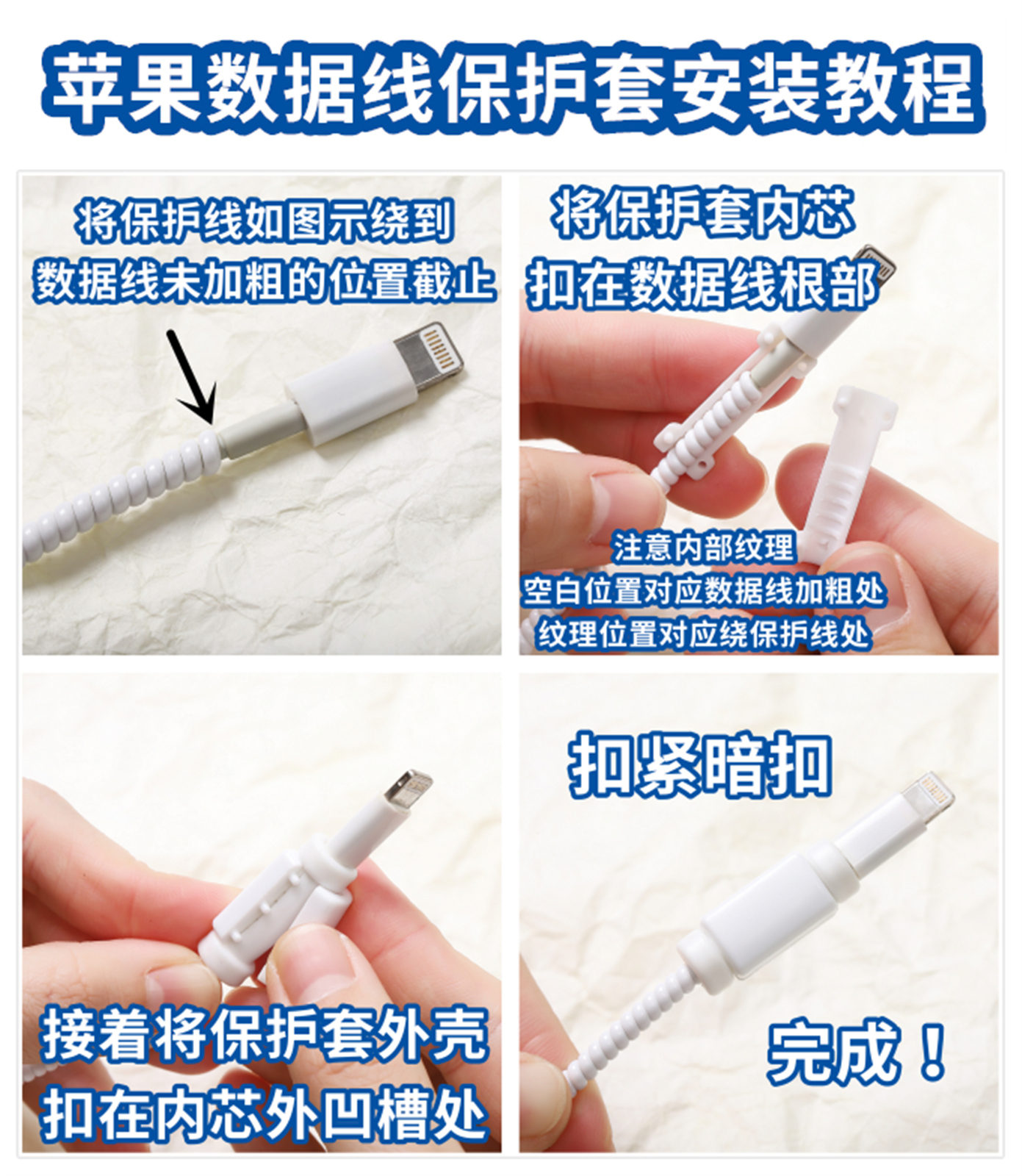 苹果数据线保护套安装教程

将保护线如图示绕到
数据线未加粗的位置截止

将保护套内芯
扣在数据线根部

注意内部纹理
空白位置对应数据线加粗处
纹理位置对应绕保护线处

接着将保护套外壳
扣在内芯外凹槽处

扣紧暗扣

完成！