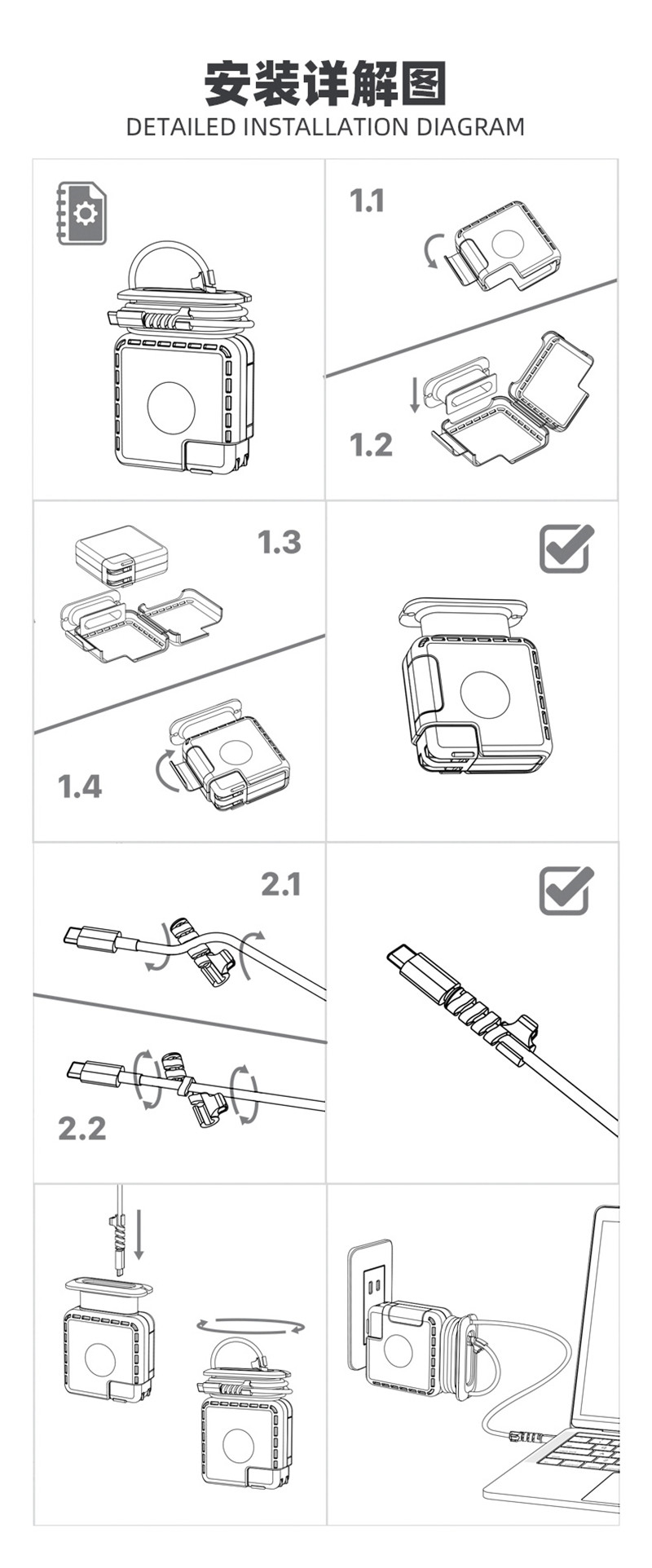 安装详解图
DETAILED INSTALLATION DIAGRAM

1.1

1.2

1.3

1.4

2.1

2.2