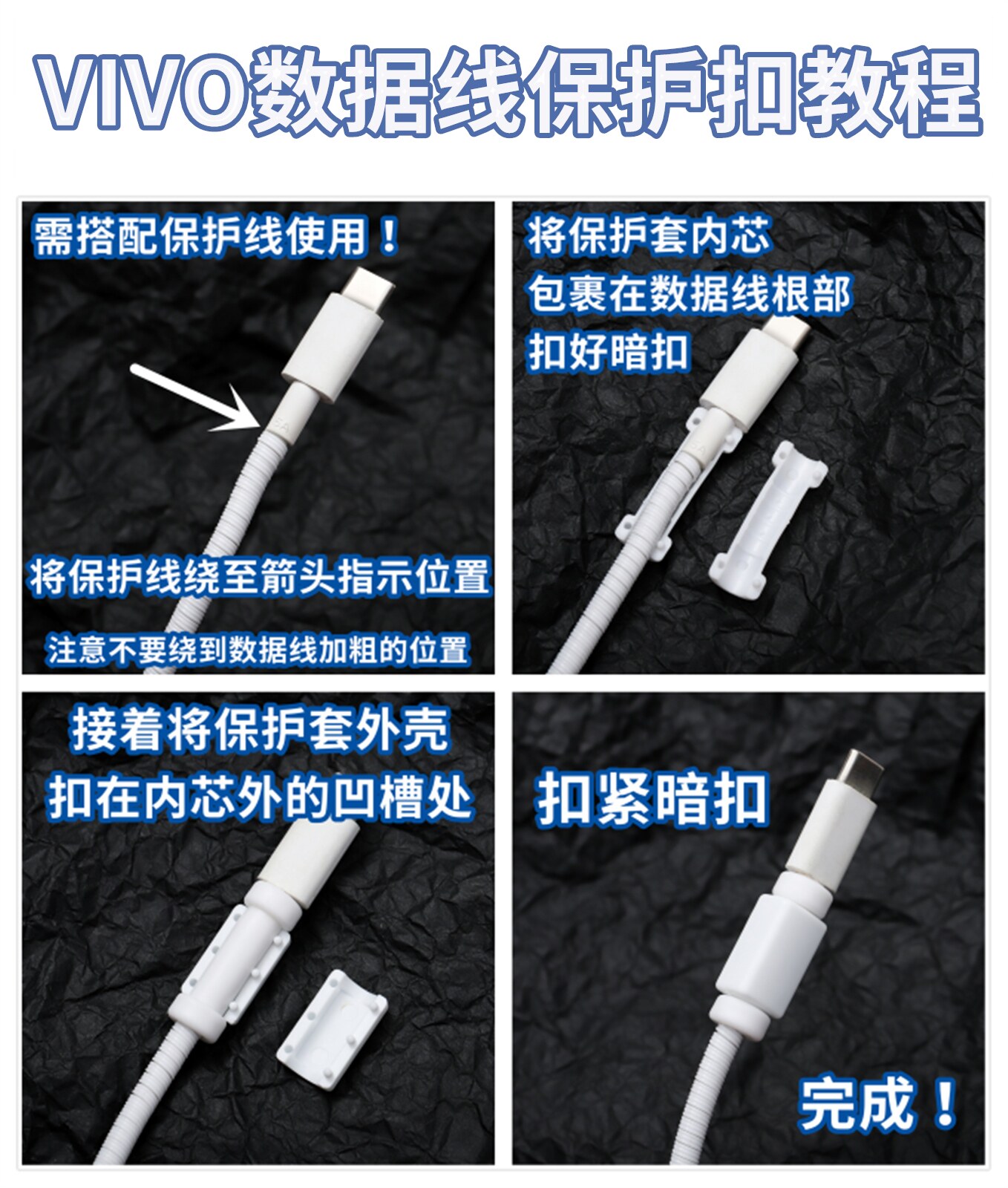 VIVO数据线保护扣教程

需搭配保护线使用！

将保护线绕至箭头指示位置

注意不要绕到数据线加粗的位置

将保护套内芯
包裹在数据线根部
扣好暗扣

接着将保护套外壳
扣在内芯外的凹槽处

扣紧暗扣

完成！