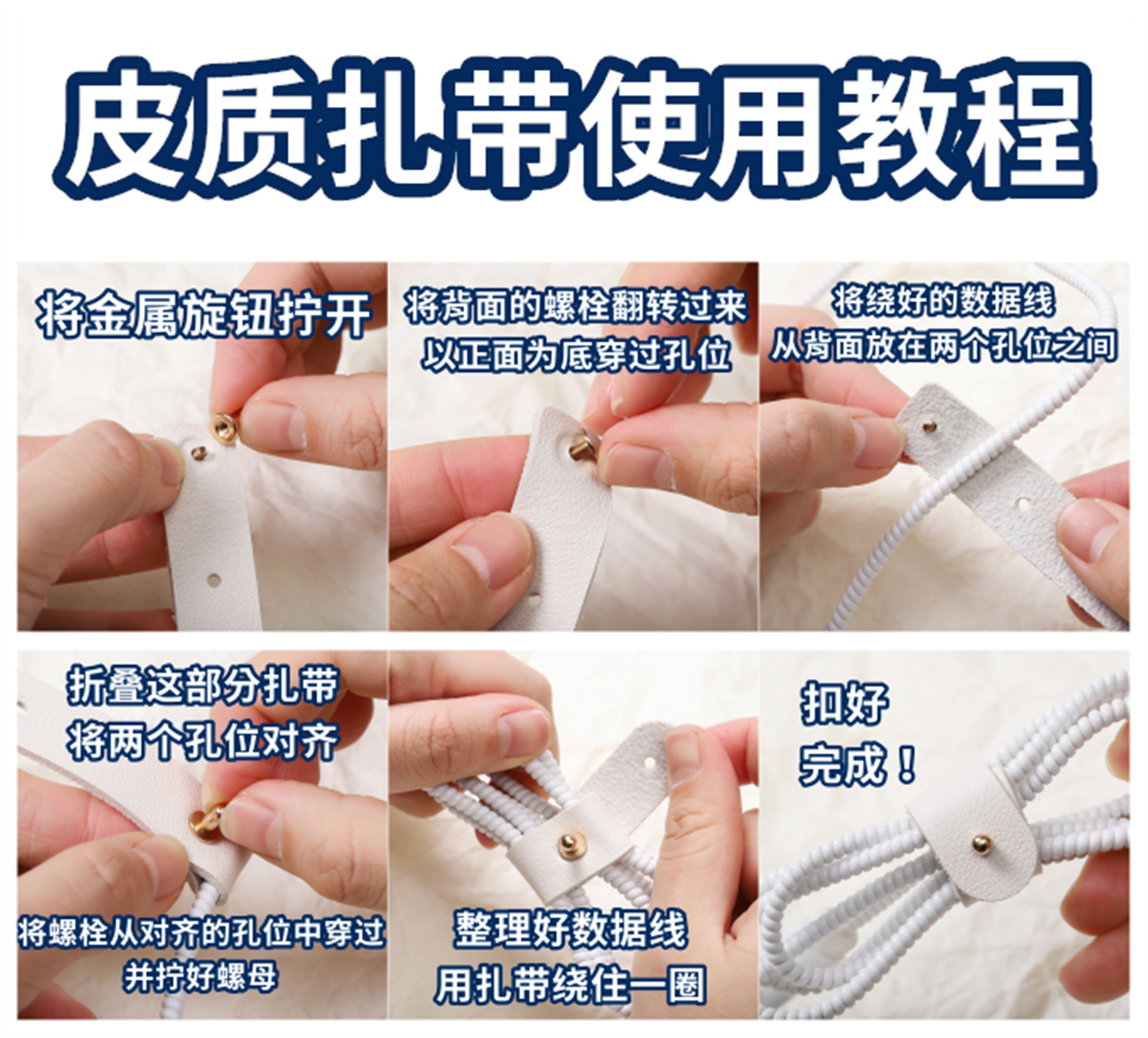 皮质扎带使用教程

将金属旋钮拧开

将背面的螺栓翻转过来
以正面为底穿过孔位

将绕好的数据线
从背面放在两个孔位之间

折叠这部分扎带
将两个孔位对齐

将螺栓从对齐的孔位中穿过
并拧好螺母

整理好数据线
用扎带绕住一圈

扣好
完成！