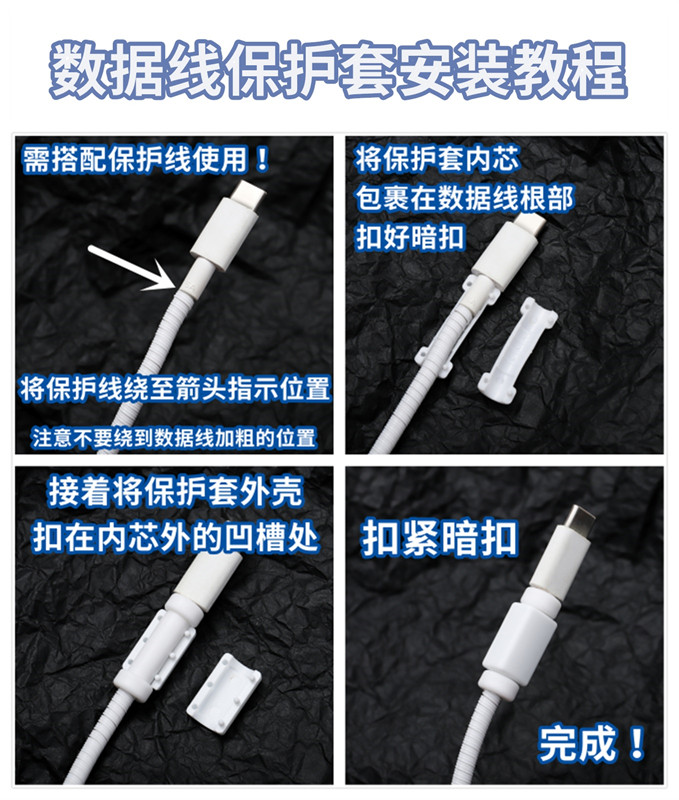 数据线保护套安装教程

需搭配保护线使用！

将保护线绕至箭头指示位置

注意不要绕到数据线加粗的位置

将保护套内芯
包裹在数据线根部
扣好暗扣

接着将保护套外壳
扣在内芯外的凹槽处

扣紧暗扣

完成！