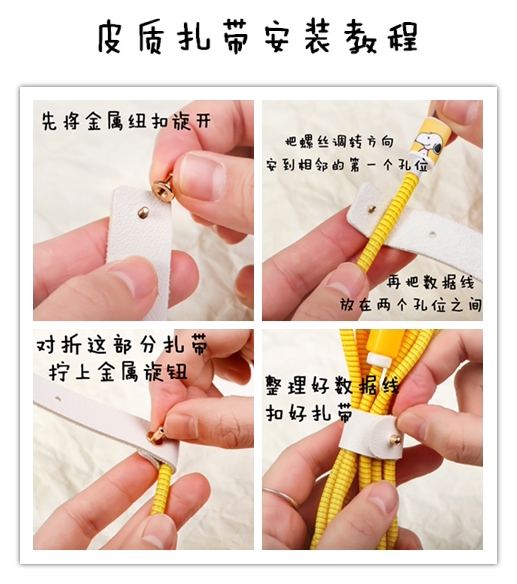 皮质扎带安装教程

先将金属纽扣旋开

把螺丝调转方向
安到相邻的第一个孔位

再把数据线
放在两个孔位之间

对折这部分扎带
拧上金属旋钮

整理好数据线
扣好扎带