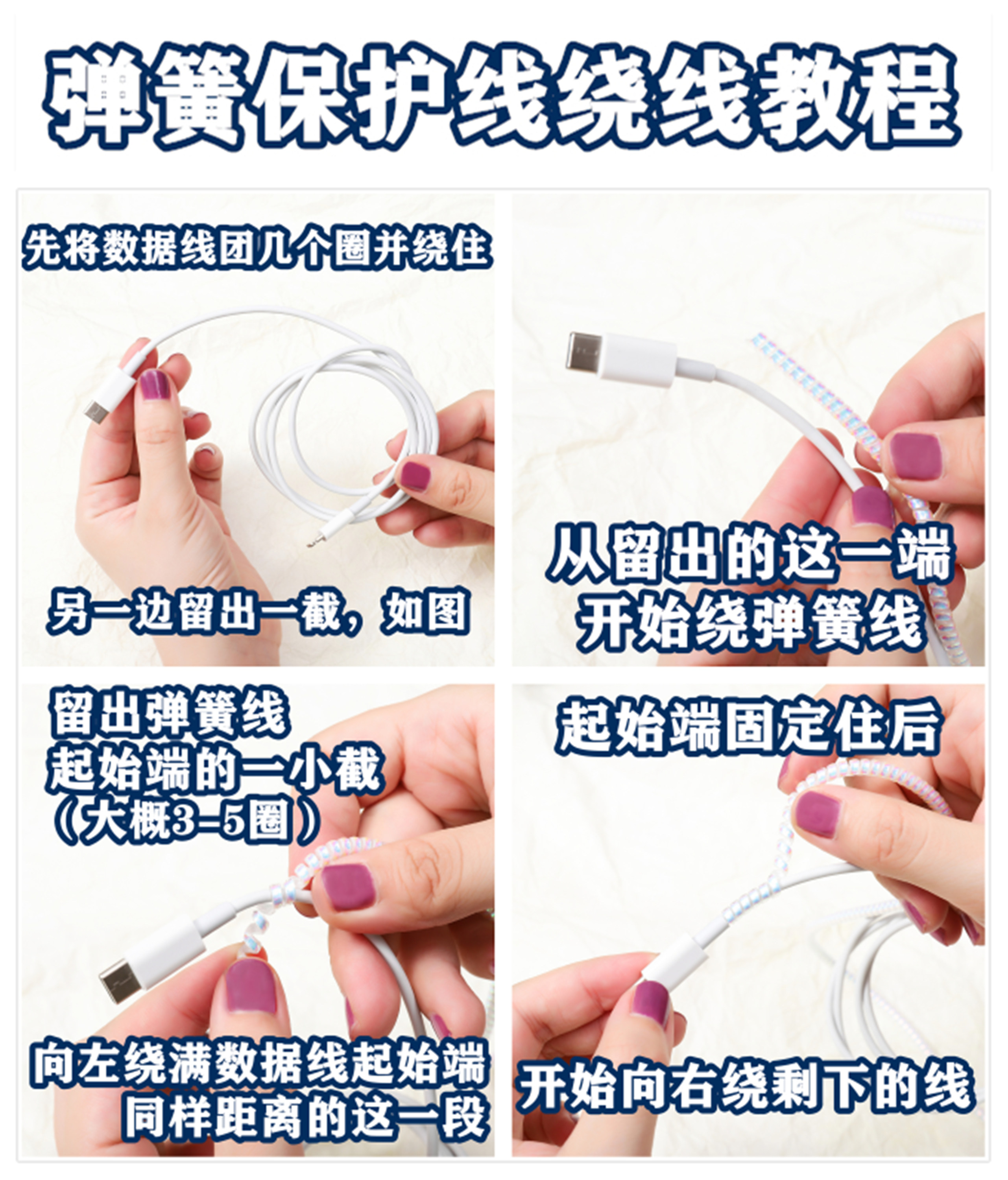 弹簧保护线绕线教程

先将数据线团几个圈并绕住

另一边留出一截，如图

从留出的这一端
开始绕弹簧线

留出弹簧线
起始端的一小截
（大概3-5圈）

向左绕满数据线起始端
同样距离的这一段

起始端固定住后

开始向右绕剩下的线