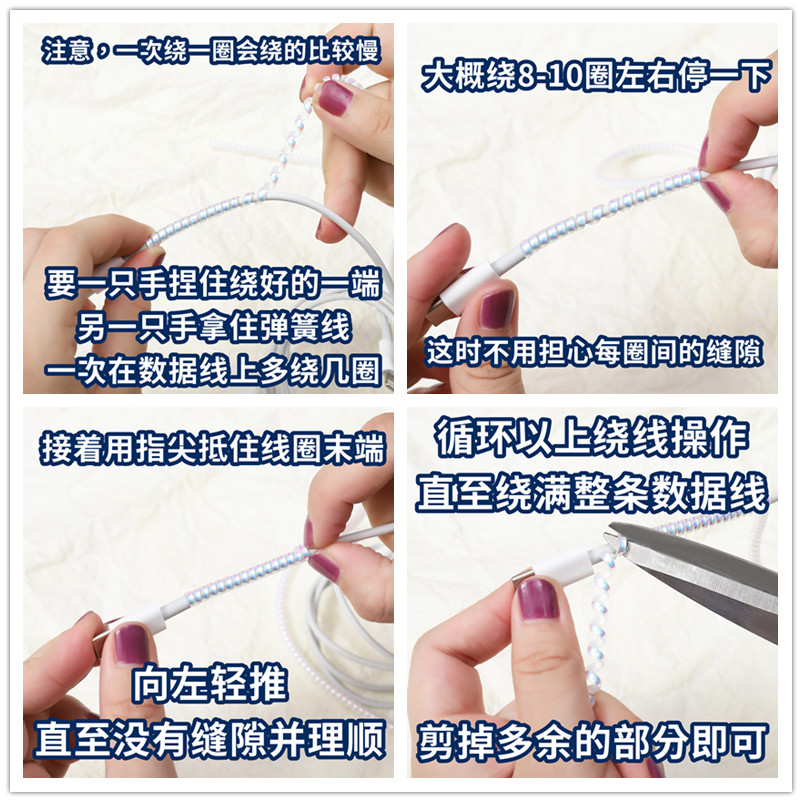 注意，一次绕一圈会绕的比较慢

要一只手捏住绕好的一端
另一只手拿住弹簧线
一次在数据线上多绕几圈

大概绕8-10圈左右停一下

这时不用担心每圈间的缝隙

接着用指尖抵住线圈末端

向左轻推
直至没有缝隙并理顺

循环以上绕线操作
直至绕满整条数据线

剪掉多余的部分即可