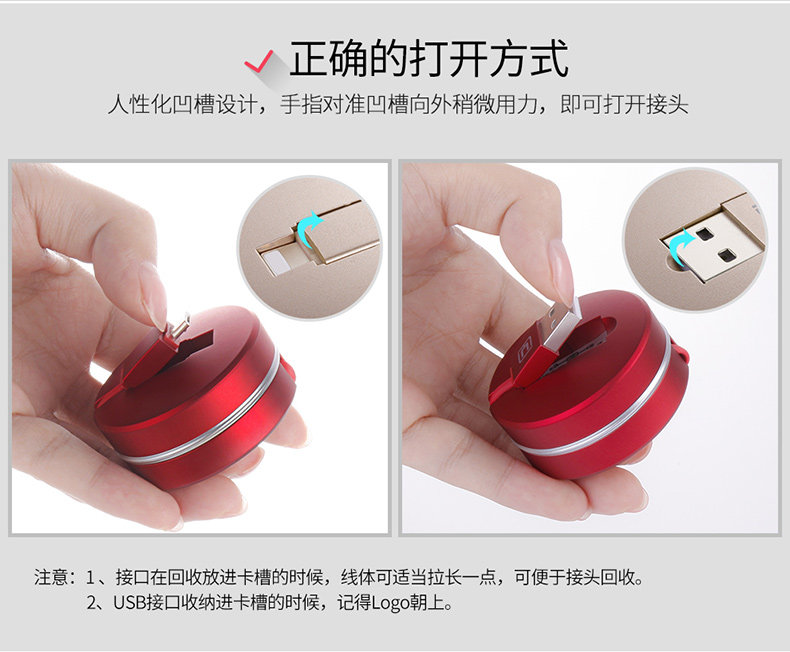 正确的打开方式

人性化凹槽设计，手指对准凹槽向外稍微用力，即可打开接头

注意：1、接口在回收放进卡槽的时候，线体可适当拉长一点，可便于接头回收。
2、USB接口收纳进卡槽的时候，记得Logo朝上。