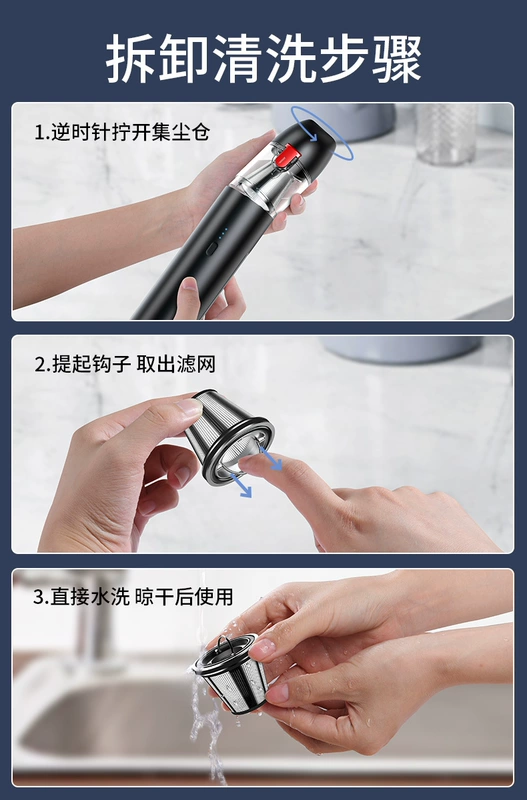 拆卸清洗步骤

1.逆时针拧开集尘仓

2.提起钩子 取出滤网

3.直接水洗 晾干后使用