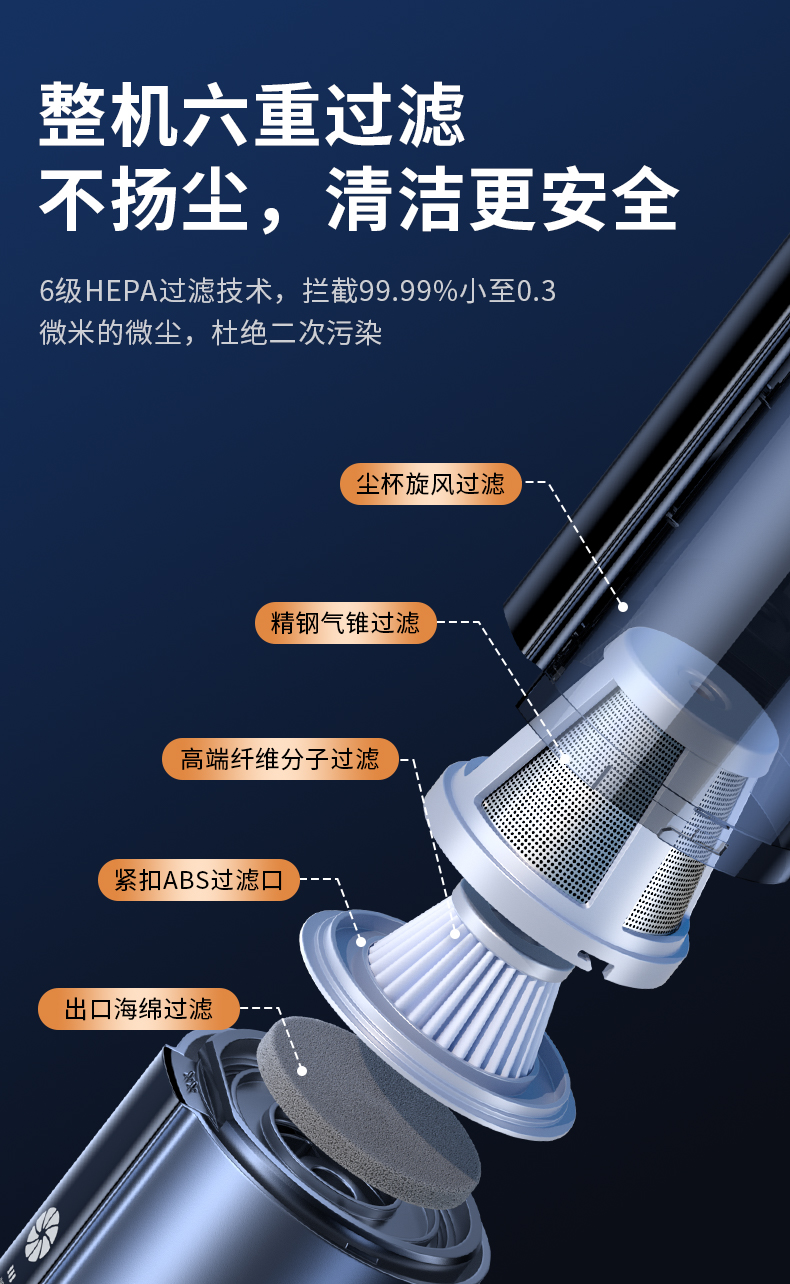 整机六重过滤
不扬尘，清洁更安全

6级HEPA过滤技术，拦截99.99%小至0.3微米的微尘，杜绝二次污染

尘杯旋风过滤

精钢气锥过滤

高端纤维分子过滤

紧扣ABS过滤口

出口海绵过滤