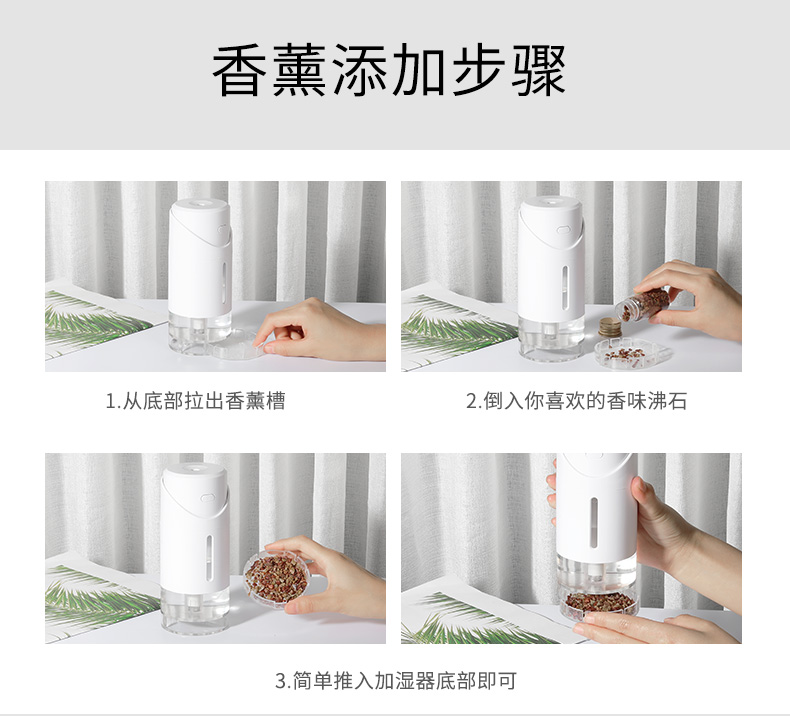 香薰添加步骤

1.从底部拉出香薰槽

2.倒入你喜欢的香味沸石

3.简单推入加湿器底部即可