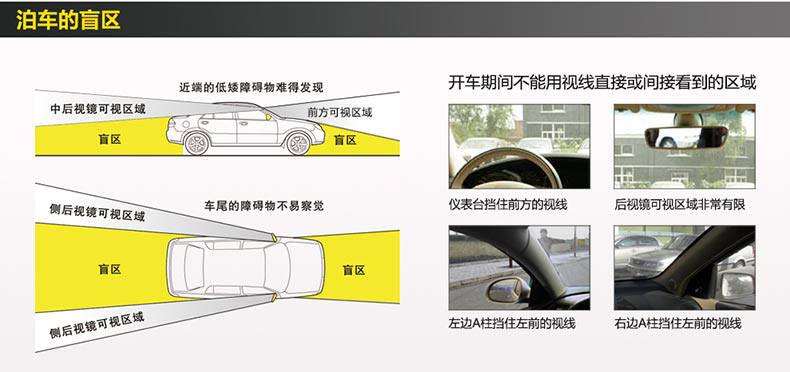 泊车的盲区

近端的低矮障碍物难得发现

中后视镜可视区域

前方可视区域

盲区

盲区

车尾的障碍物不易察觉

侧后视镜可视区域

盲区

盲区

侧后视镜可视区域

开车期间不能用视线直接或间接看到的区域

仪表台挡住前方的视线

后视镜可视区域非常有限

左边A柱挡住左前的视线

右边A柱挡住左前的视线