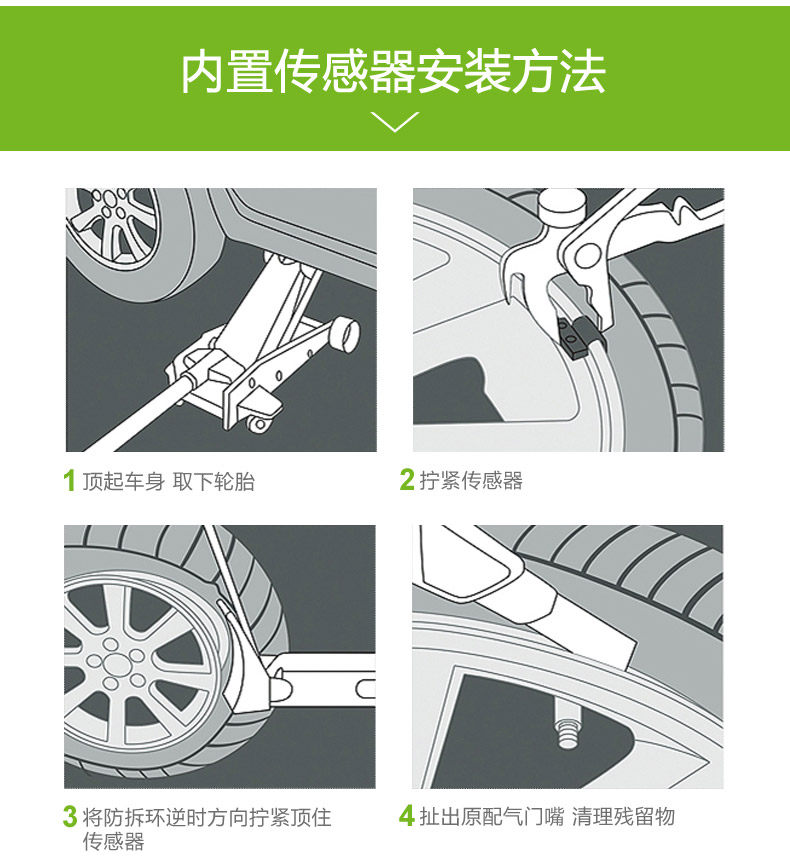 内置传感器安装方法

1 顶起车身 取下轮胎

2 拧紧传感器

3 将防拆环逆时方向拧紧顶住传感器

4 扯出原配气门嘴 清理残留物