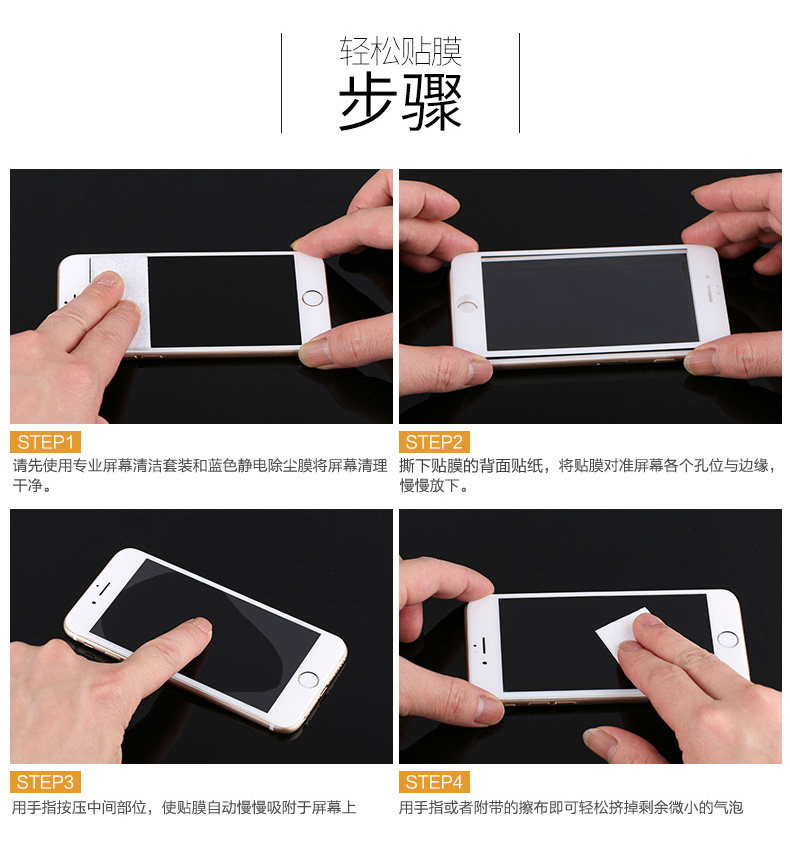 轻松贴膜
步骤

STEP1
请先使用专业屏幕清洁套装和蓝色静电除尘膜将屏幕清理干净。

STEP2
撕下贴膜的背面贴纸，将贴膜对准屏幕各个孔位与边缘，慢慢放下。

STEP3
用手指按压中间部位，使贴膜自动慢慢吸附于屏幕上

STEP4
用手指或者附带的擦布即可轻松挤掉剩余微小的气泡