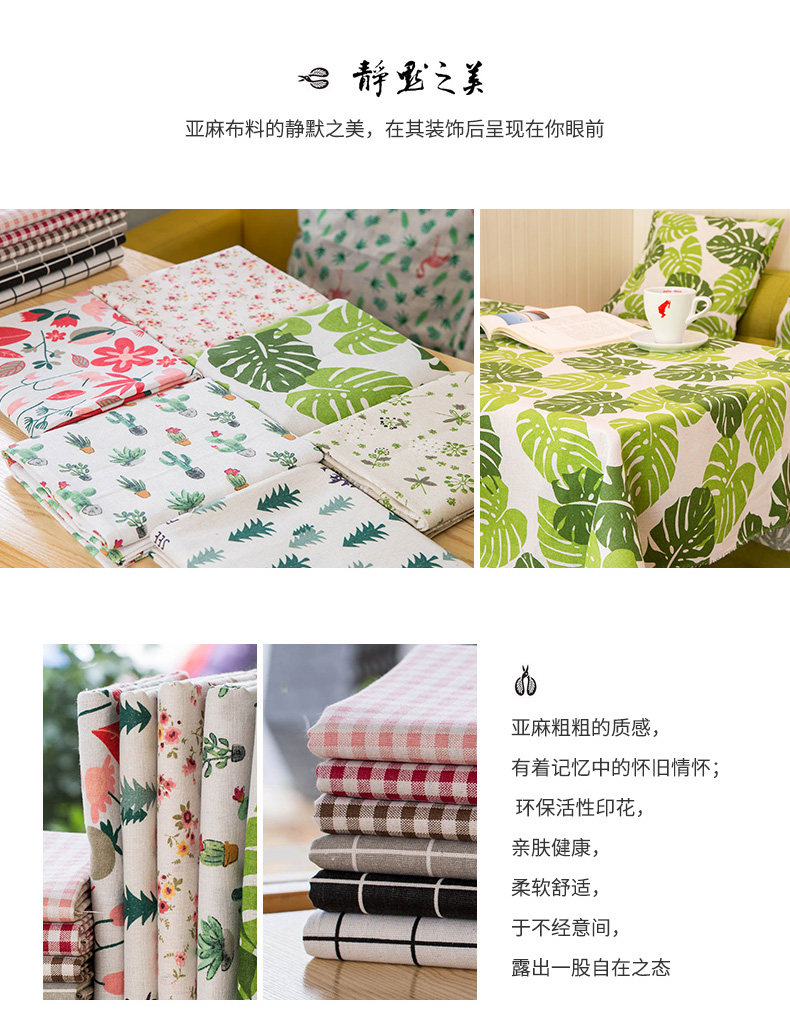 静默之美

亚麻布料的静默之美，在其装饰后呈现在你眼前

亚麻粗粗的质感，
有着记忆中的怀旧情怀；
环保活性印花，
亲肤健康，
柔软舒适，
于不经意间，
露出一股自在之态