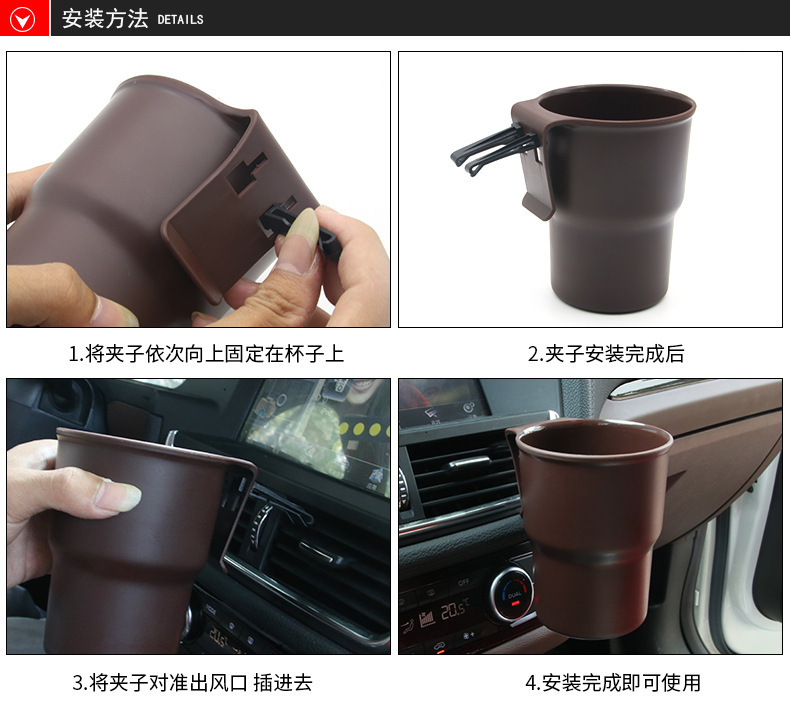 安装方法 DETAILS

1.将夹子依次向上固定在杯子上

2.夹子安装完成后

3.将夹子对准出风口 插进去

4.安装完成即可使用