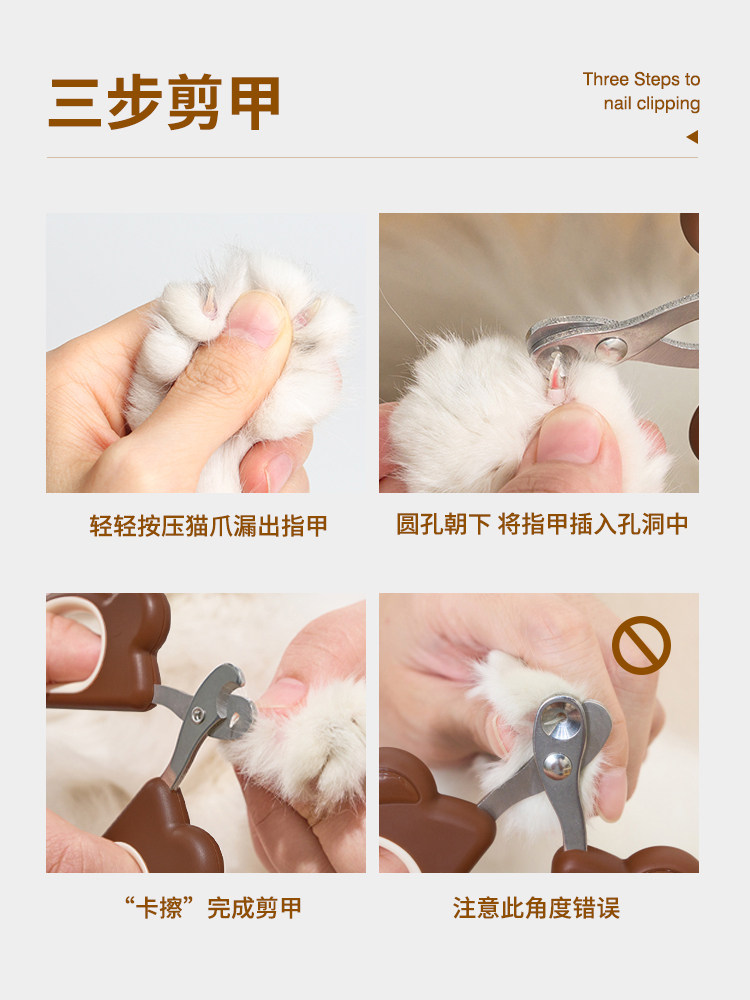 三步剪甲

Three Steps to nail clipping

轻轻按压猫爪漏出指甲

圆孔朝下 将指甲插入孔洞中

“卡擦”完成剪甲

注意此角度错误