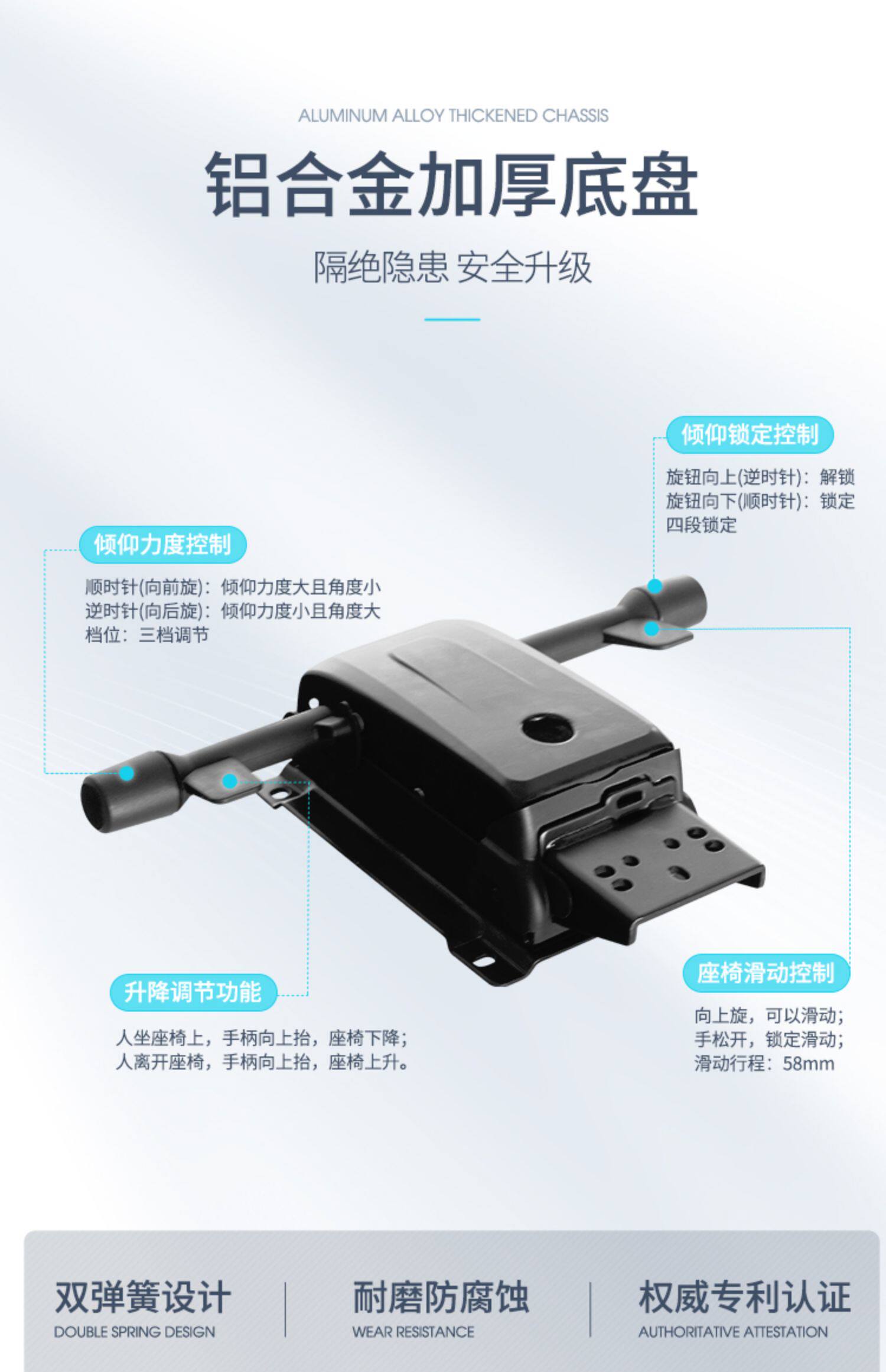 ALUMINUM ALLOY THICKENED CHASSIS

铝合金加厚底盘

隔绝隐患 安全升级

倾仰锁定控制

旋钮向上(逆时针)：解锁
旋钮向下(顺时针)：锁定
四段锁定

倾仰力度控制

顺时针(向前旋)：倾仰力度大且角度小
逆时针(向后旋)：倾仰力度小且角度大
档位：三档调节

升降调节功能

人坐座椅上，手柄向上抬，座椅下降；
人离开座椅，手柄向上抬，座椅上升。

座椅滑动控制

向上旋，可以滑动；
手松开，锁定滑动；
滑动行程：58mm

双弹簧设计
DOUBLE SPRING DESIGN

耐磨防腐蚀
WEAR RESISTANCE

权威专利认证
AUTHORITATIVE ATTESTATION