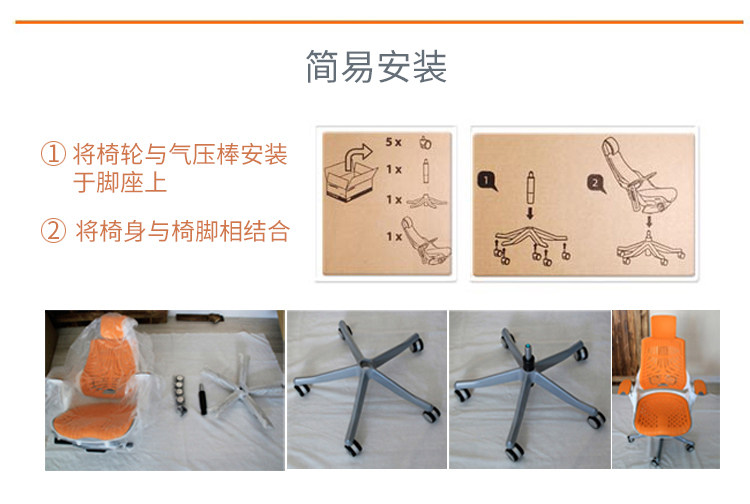 简易安装

① 将椅轮与气压棒安装于脚座上

② 将椅身与椅脚相结合

5 x
1 x
1 x
1 x

1

2