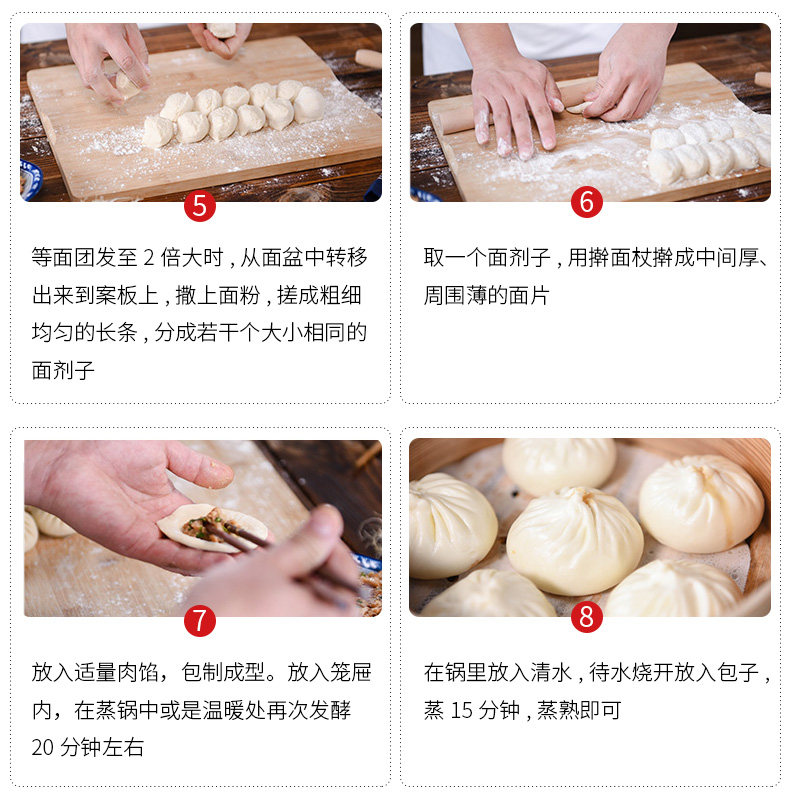 5

等面团发至 2 倍大时，从面盆中转移出来到案板上，撒上面粉，搓成粗细均匀的长条，分成若干个大小相同的面剂子

6

取一个面剂子，用擀面杖擀成中间厚、周围薄的面片

7

放入适量肉馅，包制成型。放入笼屉内，在蒸锅中或是温暖处再次发酵 20 分钟左右

8

在锅里放入清水，待水烧开放入包子，蒸 15 分钟，蒸熟即可