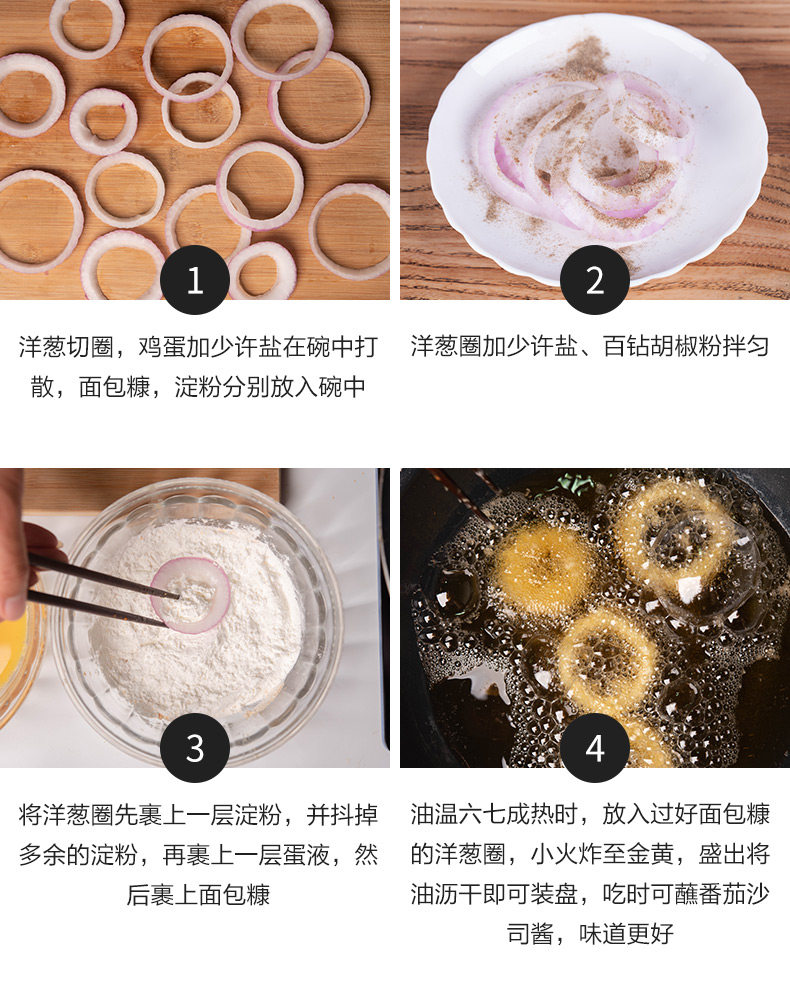 1

洋葱切圈，鸡蛋加少许盐在碗中打散，面包糠，淀粉分别放入碗中

2

洋葱圈加少许盐、百钻胡椒粉拌匀

3

将洋葱圈先裹上一层淀粉，并抖掉多余的淀粉，再裹上一层蛋液，然后裹上面包糠

4

油温六七成热时，放入过好面包糠的洋葱圈，小火炸至金黄，盛出将油沥干即可装盘，吃时可蘸番茄沙司酱，味道更好