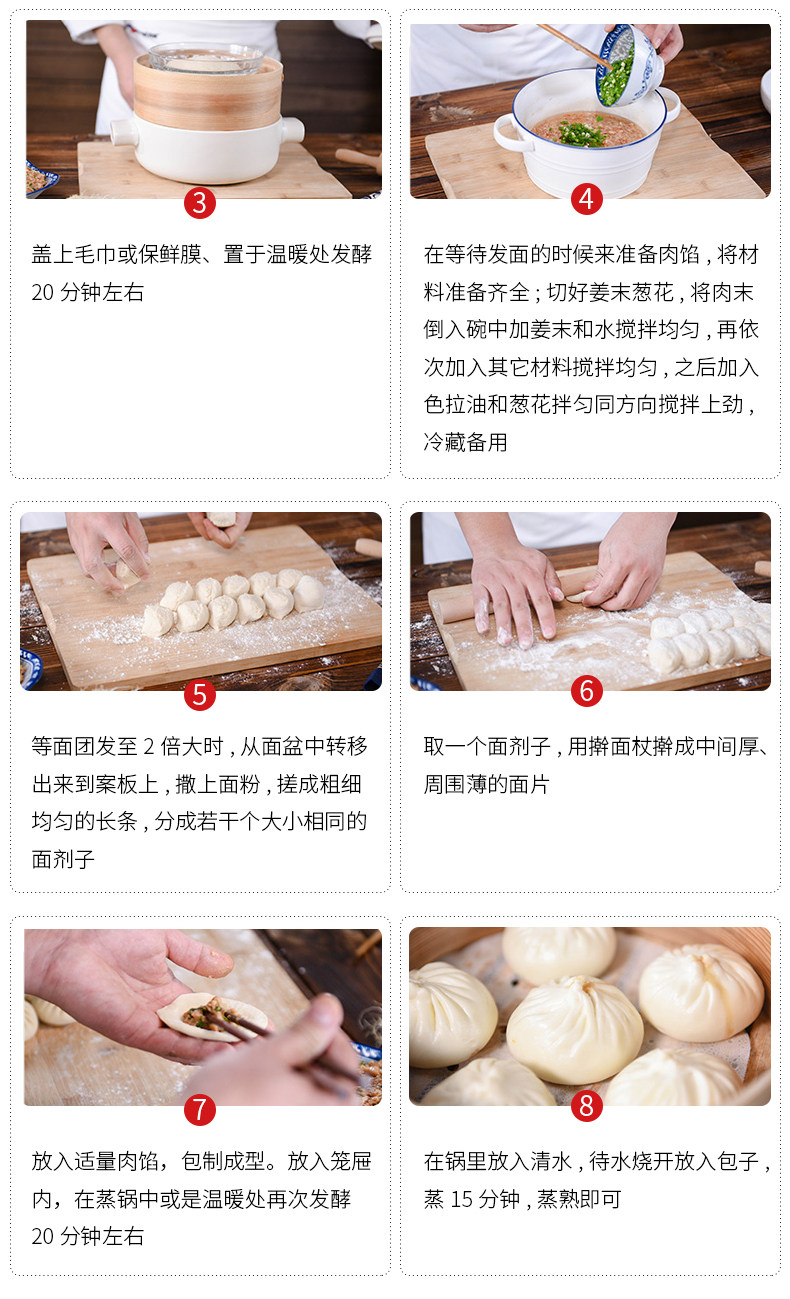 3

盖上毛巾或保鲜膜、置于温暖处发酵 20 分钟左右

4

在等待发面的时候来准备肉馅，将材料准备齐全；切好姜末葱花，将肉末倒入碗中加姜末和水搅拌均匀，再依次加入其它材料搅拌均匀，之后加入色拉油和葱花拌匀同方向搅拌上劲，冷藏备用

5

等面团发至 2 倍大时，从面盆中转移出来到案板上，撒上面粉，搓成粗细均匀的长条，分成若干个大小相同的面剂子

6

取一个面剂子，用擀面杖擀成中间厚、周围薄的面片

7

放入适量肉馅，包制成型。放入笼屉内，在蒸锅中或是温暖处再次发酵 20 分钟左右

8

在锅里放入清水，待水烧开放入包子，蒸 15 分钟，蒸熟即可