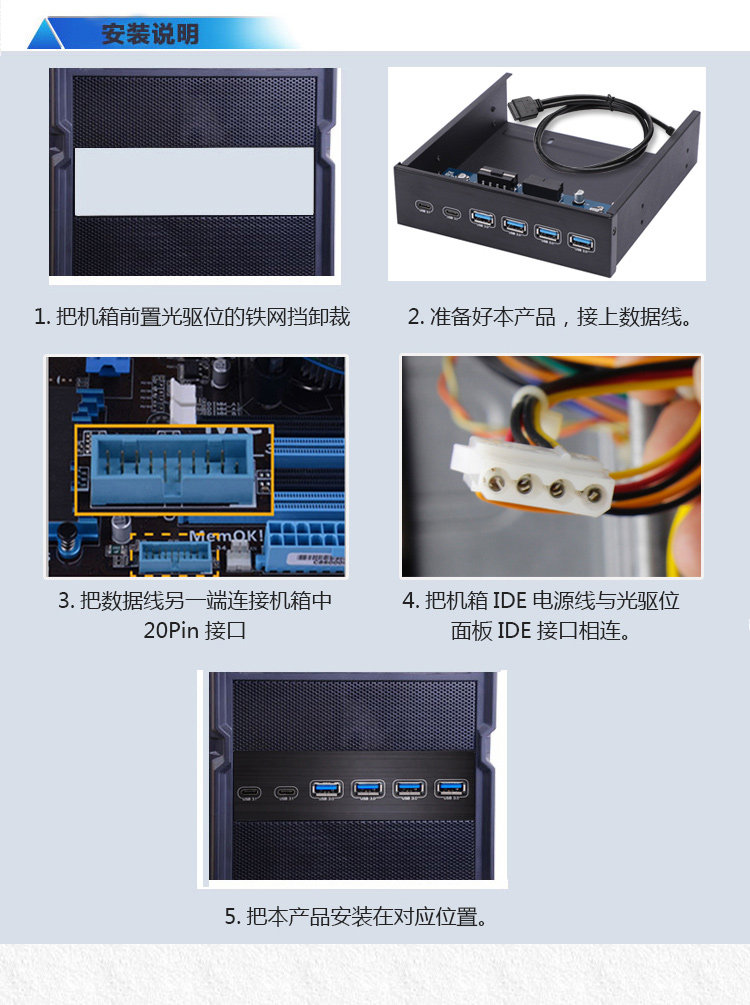 安装说明

1. 把机箱前置光驱位的铁网挡卸裁

2. 准备好本产品，接上数据线。

MemOK!

3. 把数据线另一端连接机箱中 20Pin 接口

4. 把机箱 IDE 电源线与光驱位面板 IDE 接口相连。

5. 把本产品安装在对应位置。