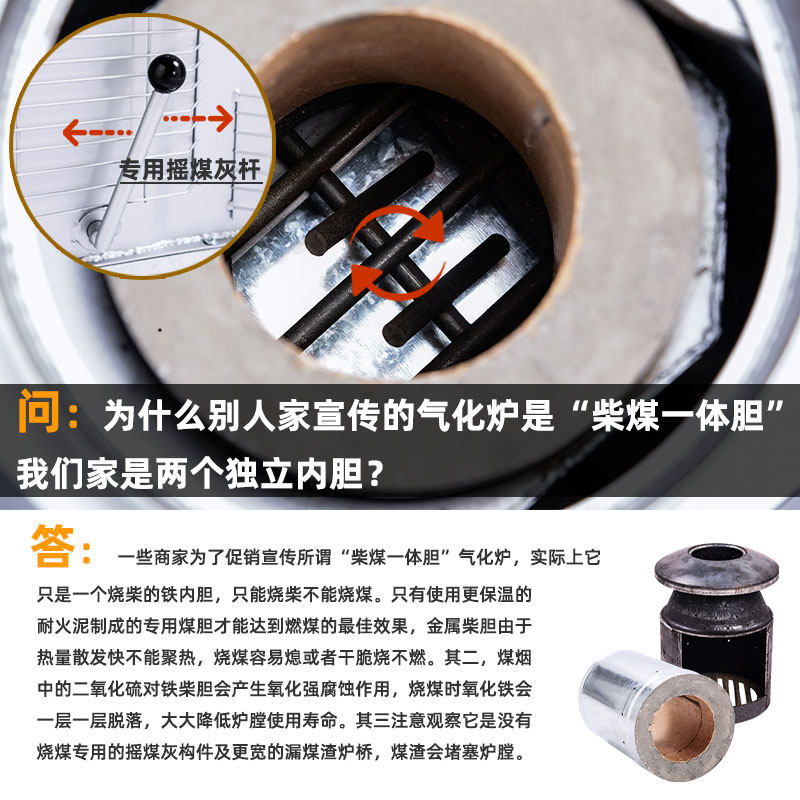 专用摇煤灰杆

问：为什么别人家宣传的气化炉是“柴煤一体胆”我们家是两个独立内胆？

答：一些商家为了促销宣传所谓“柴煤一体胆”气化炉，实际上它只是一个烧柴的铁内胆，只能烧柴不能烧煤。只有使用更保温的耐火泥制成的专用煤胆才能达到燃煤的最佳效果，金属柴胆由于热量散发快不能聚热，烧煤容易熄或者干脆烧不燃。其二，煤烟中的二氧化硫对铁柴胆会产生氧化强腐蚀作用，烧煤时氧化铁会一层一层脱落，大大降低炉膛使用寿命。其三注意观察它是没有烧煤专用的摇煤灰构件及更宽的漏煤渣炉桥，煤渣会堵塞炉膛。