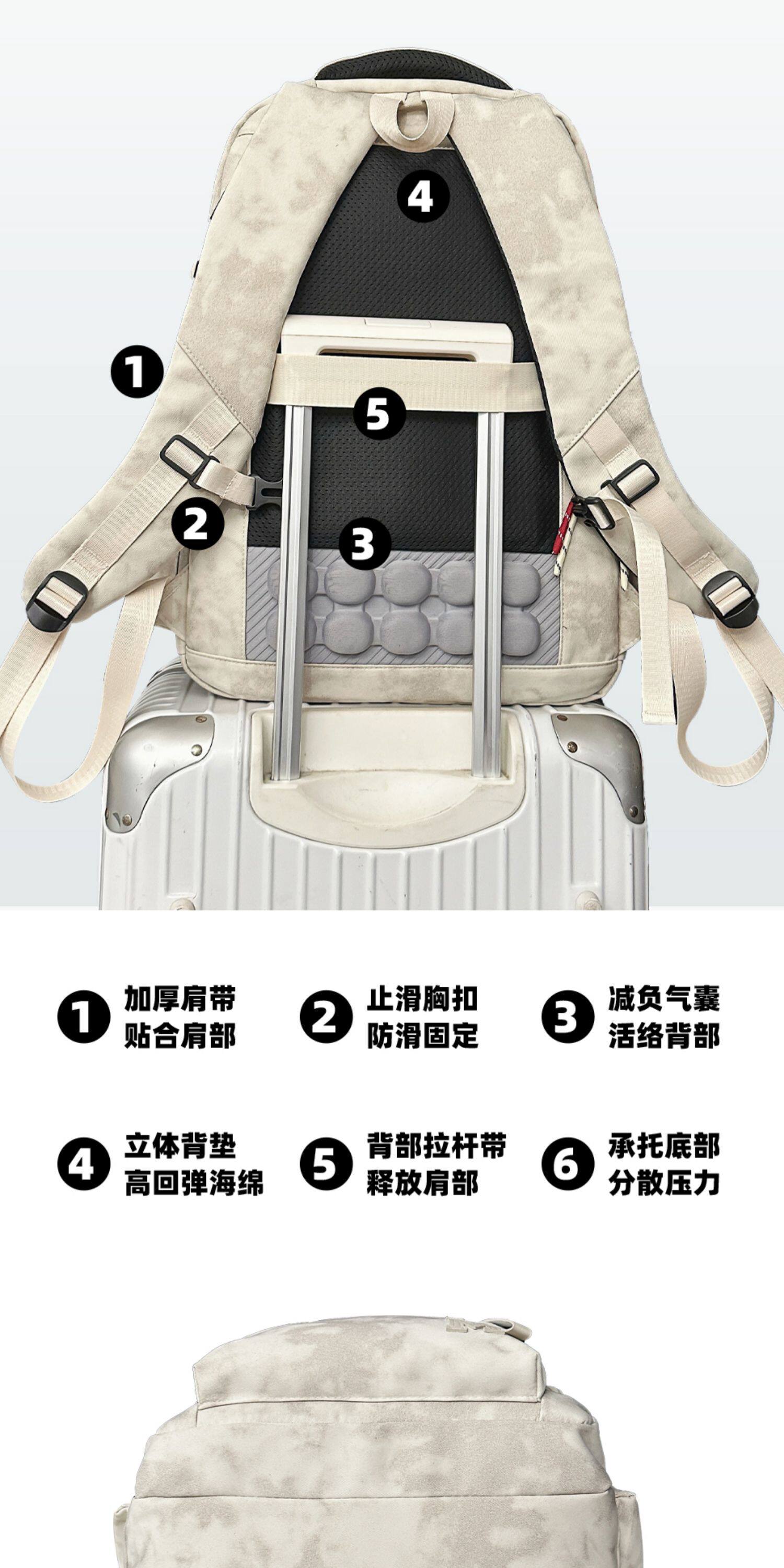 4
1
5
2
3

1 加厚肩带 贴合肩部

2 止滑胸扣 防滑固定

3 减负气囊 活络背部

4 立体背垫 高回弹海绵

5 背部拉杆带 释放肩部

6 承托底部 分散压力